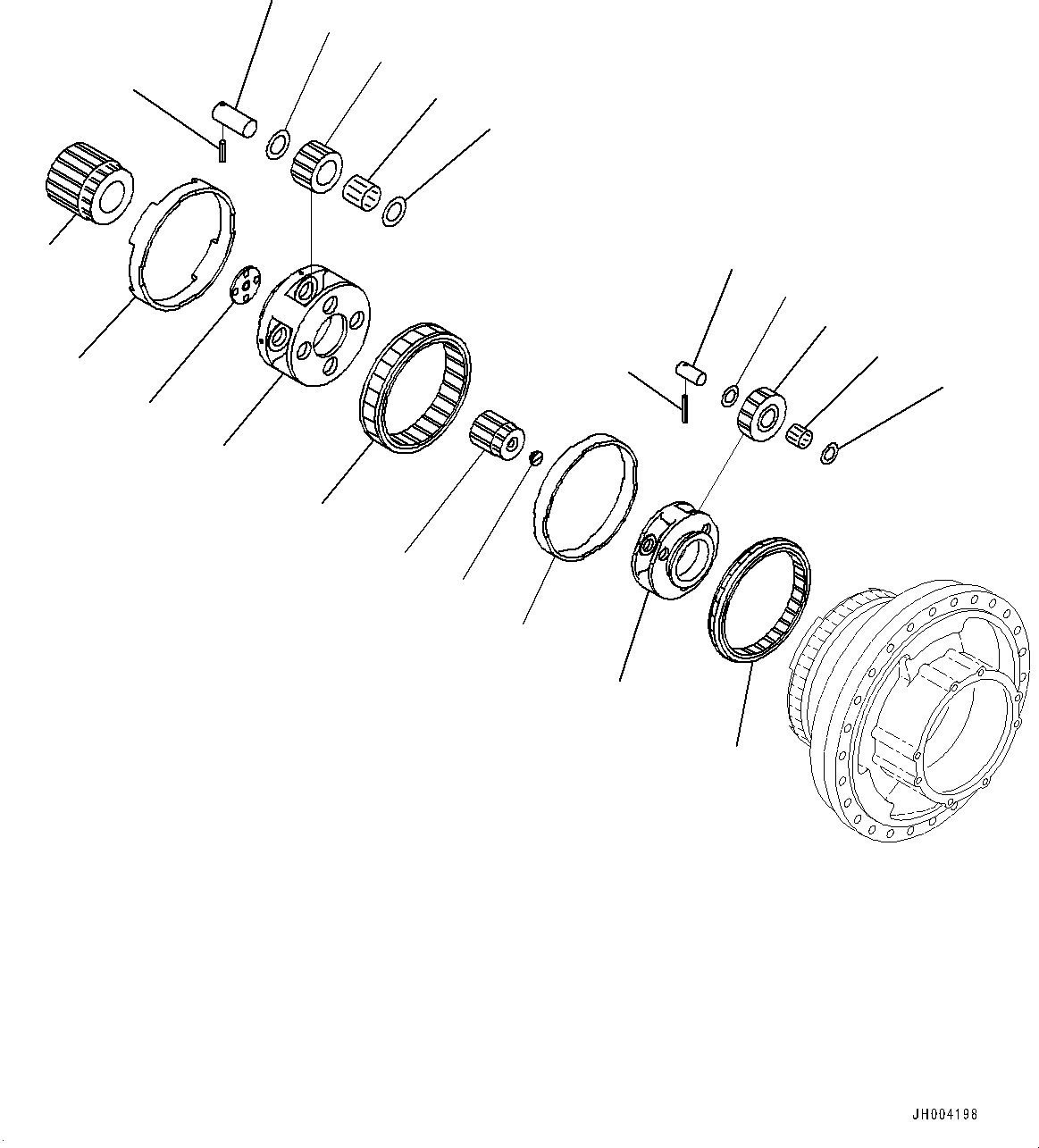 JH004198