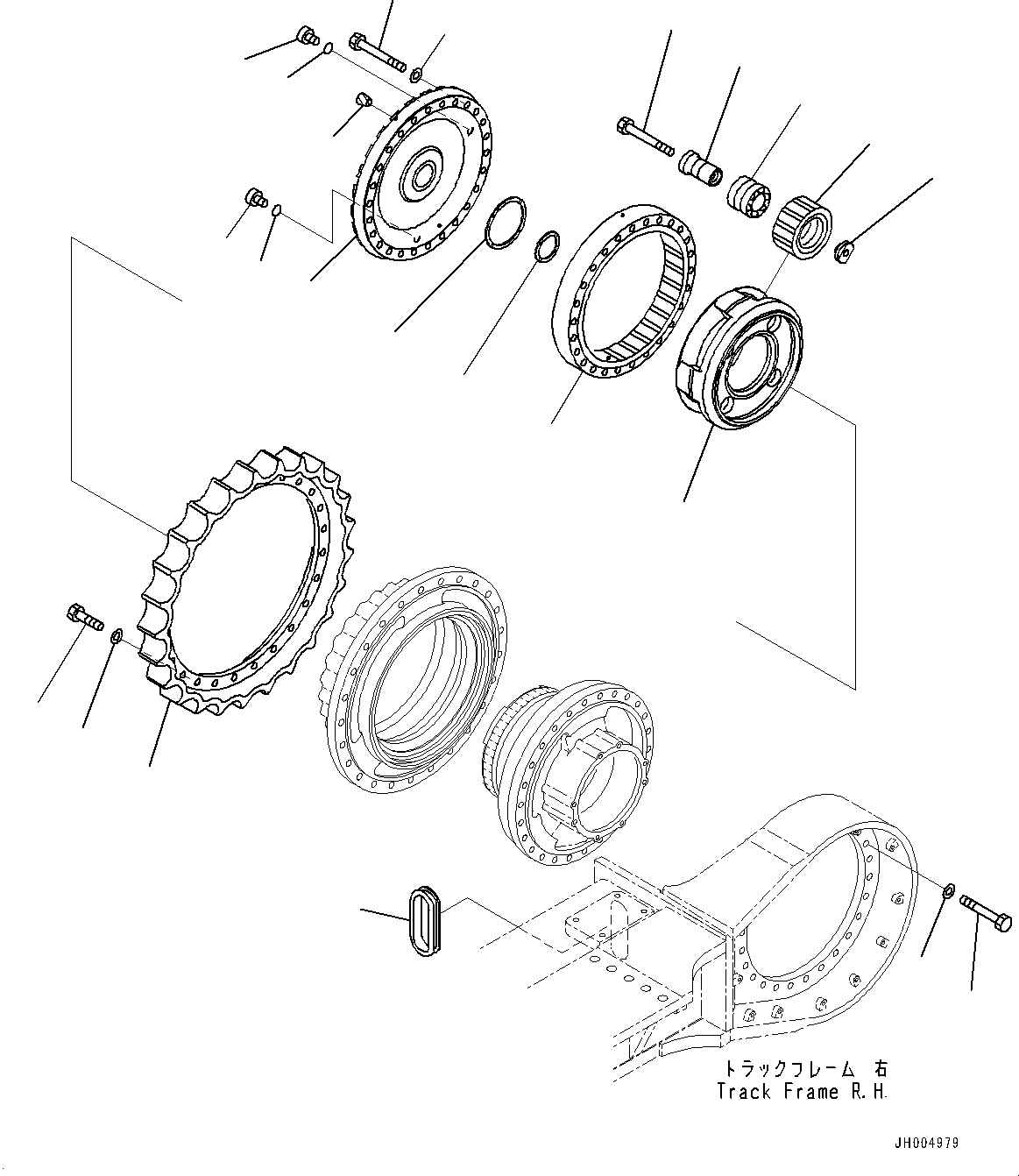 トラックフレーム 右
Track Frame R.H.

JH004979