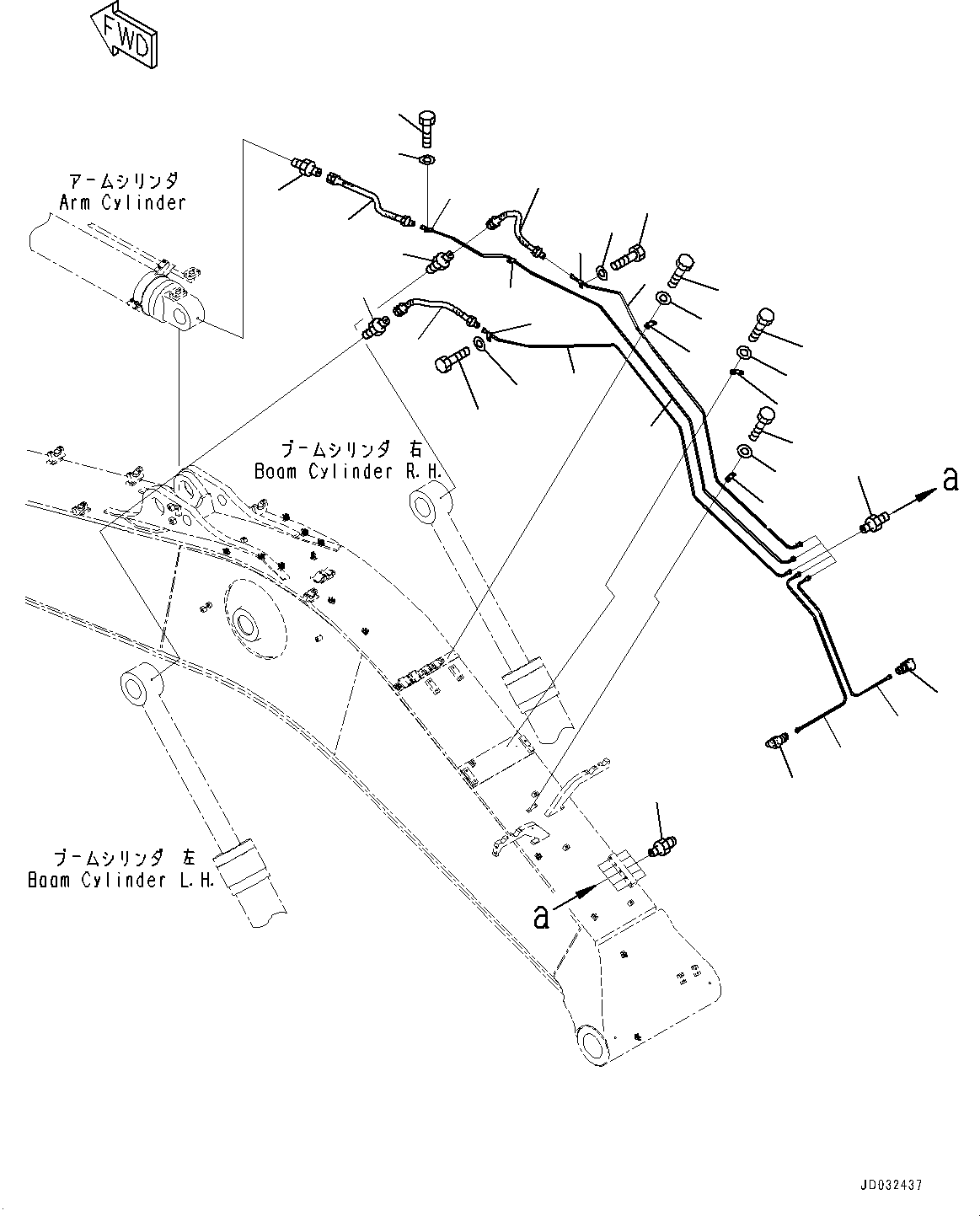 FWD

アームシリンダ
Arm Cylinder

ブームシリンダ 右
Boom Cylinder R.H.

a

ブームシリンダ 左
Boom Cylinder L.H.

a

JD032437