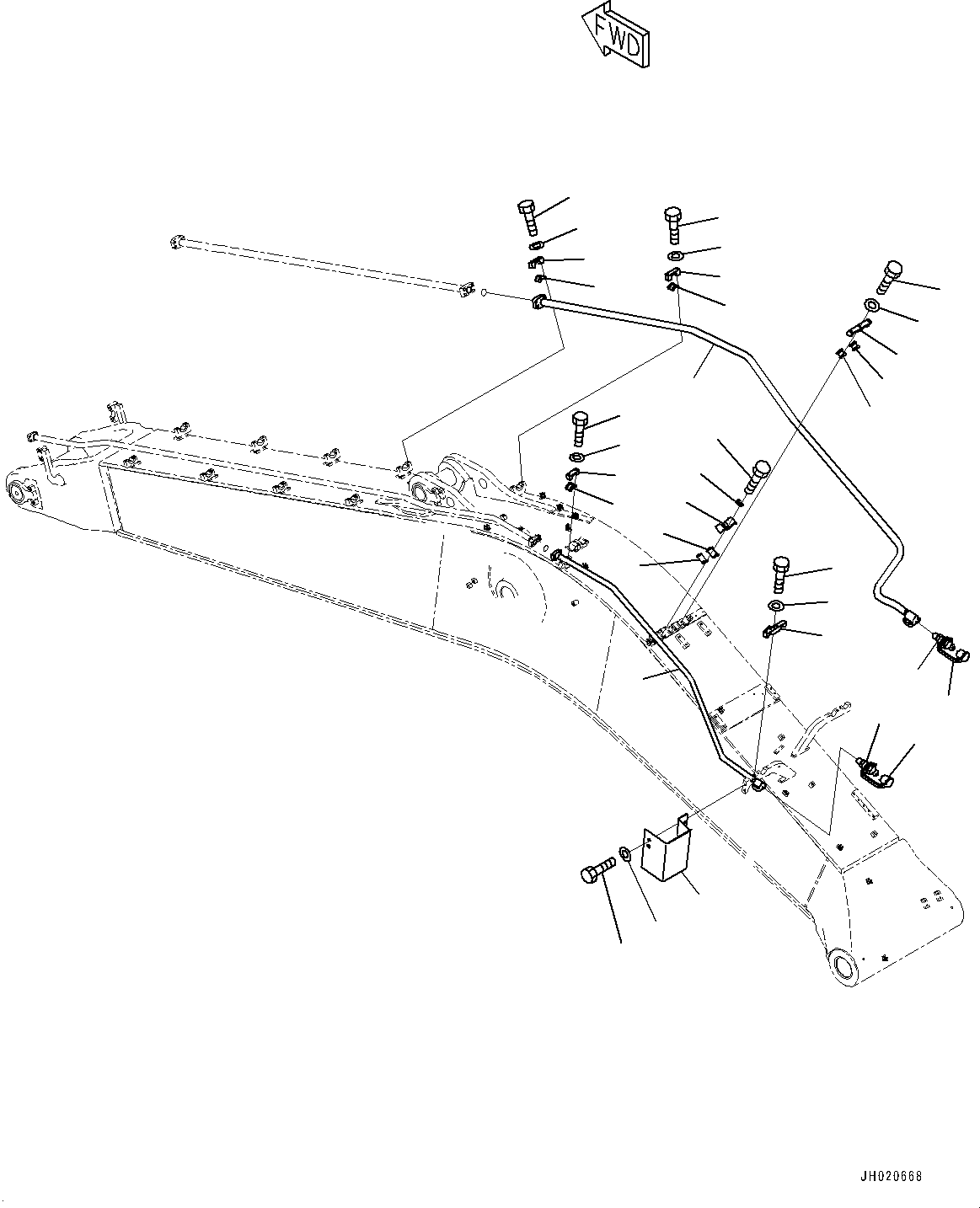 FWD

JH020668