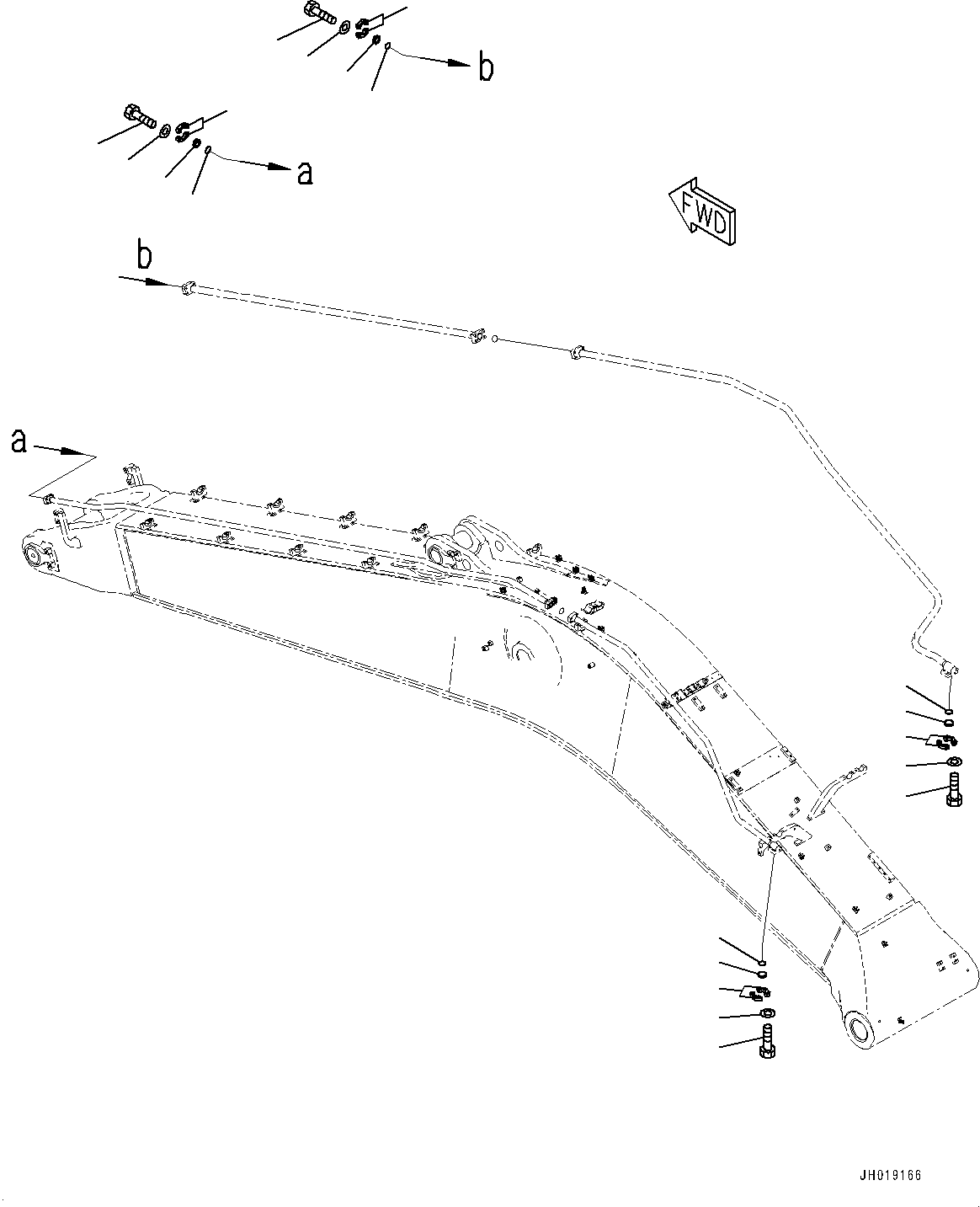 b

a

FWD

b

a

JH019166