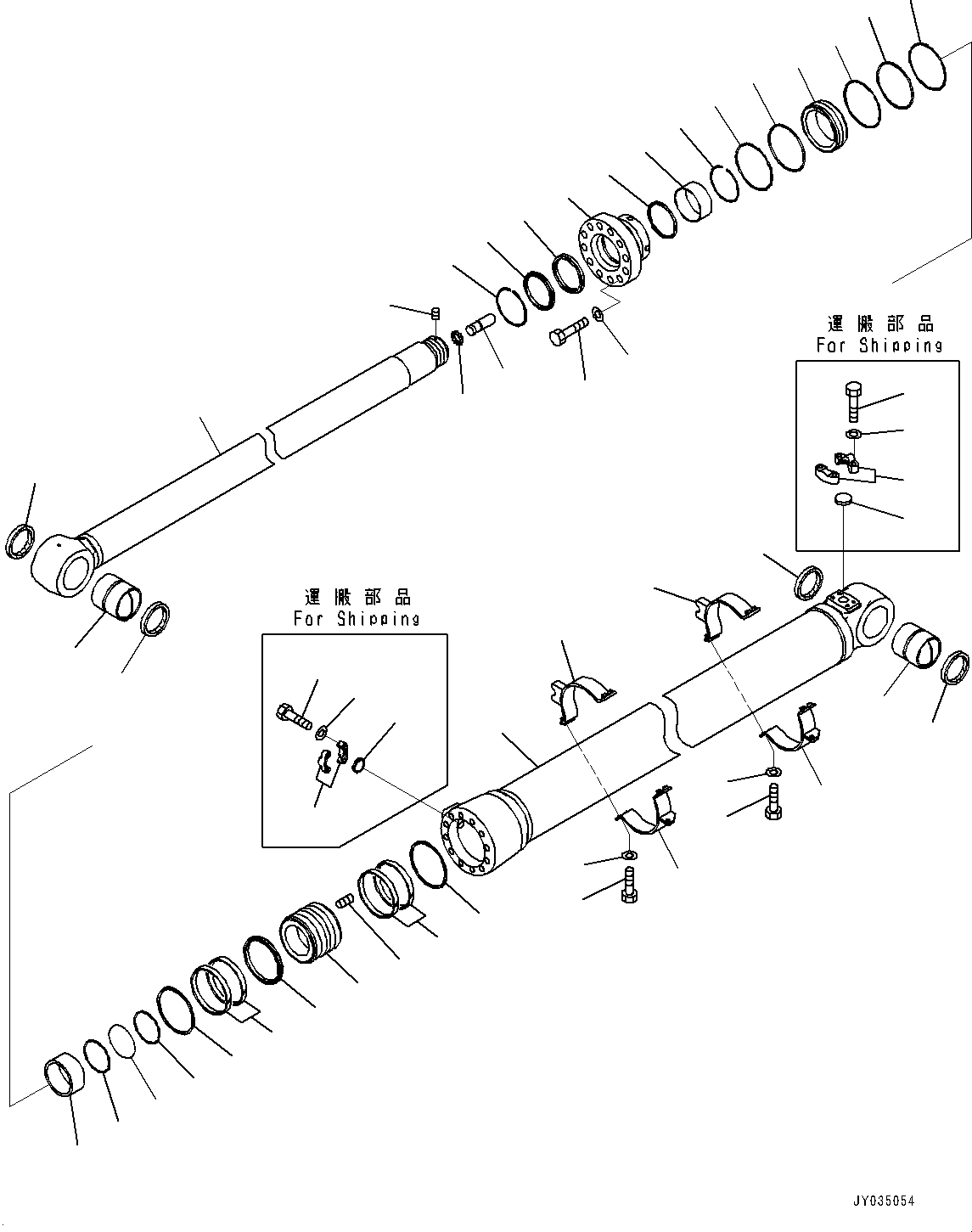 運搬部品
For Shipping

運搬部品
For Shipping

JY035054