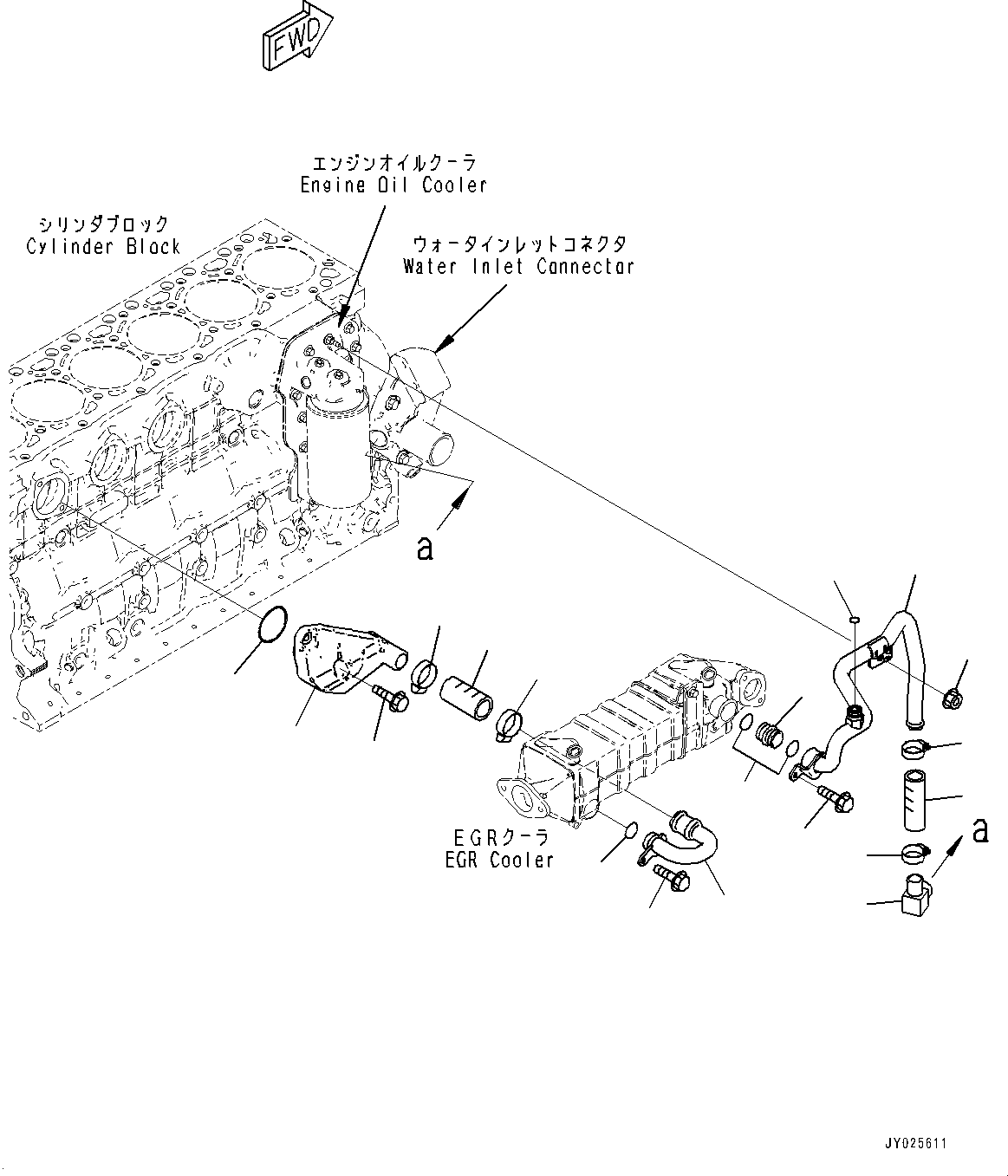 FWD

エンジンオイルクーラ
Engine Oil Cooler

シリンダブロック
Cylinder Block

ウォータインレットコネクタ
Water Inlet Connector

a

EGRクーラ
EGR Cooler

a

JY025611