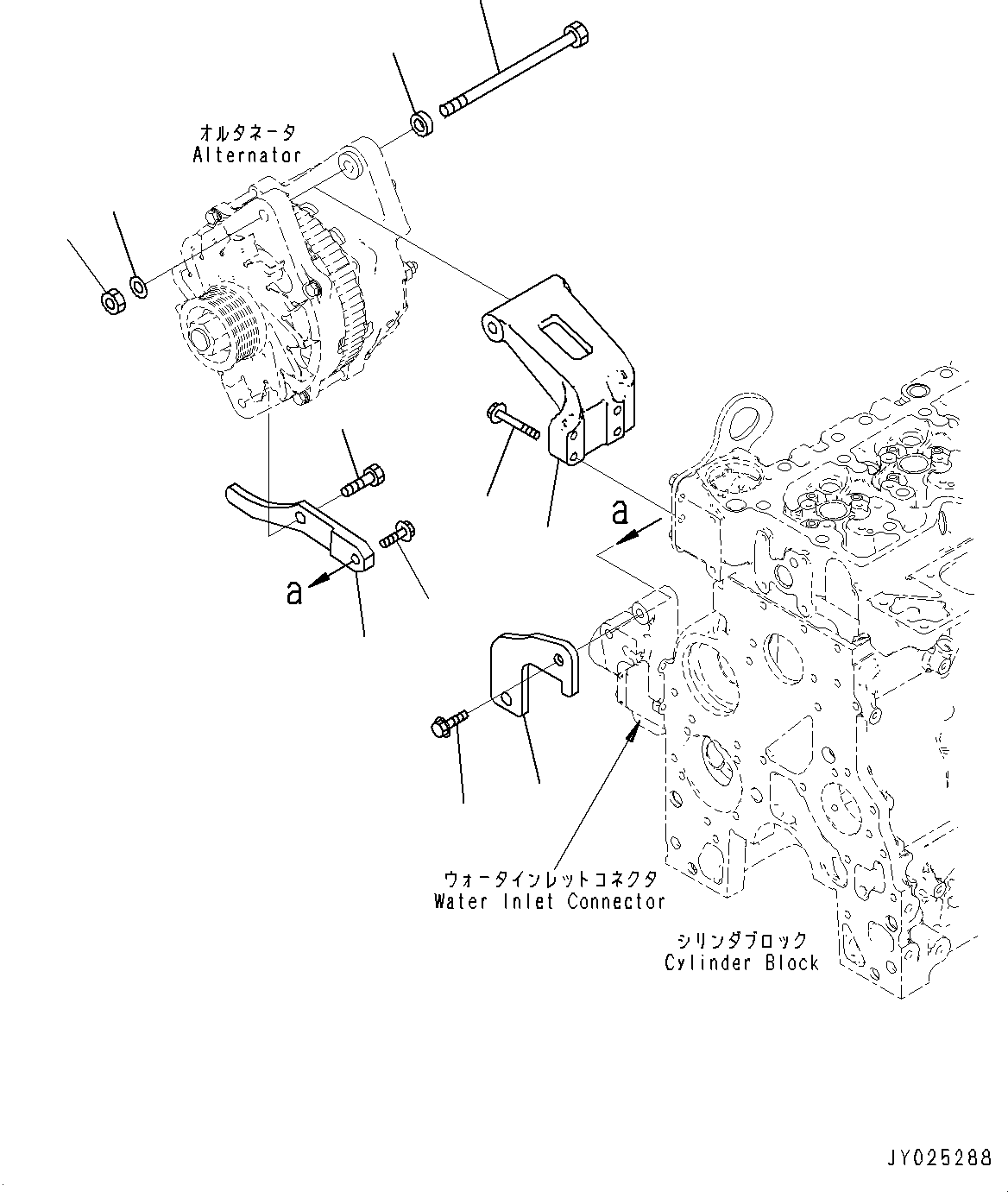 オルタネータ
Alternator

a

a

ウォータインレットコネクタ
Water Inlet Connector

シリンダブロック
Cylinder Block

JY025288