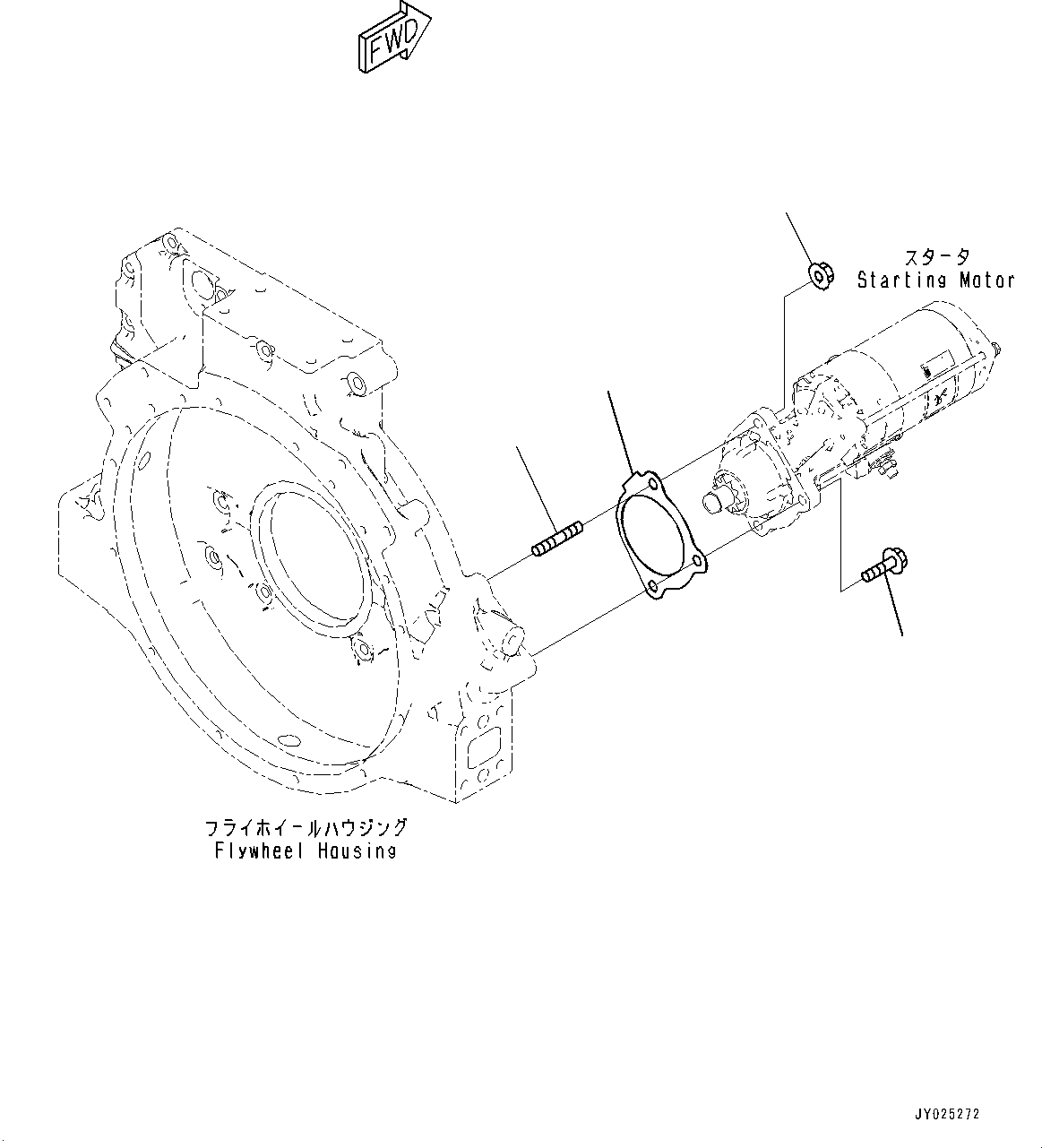 FWD

スタータ
Starting Motor

フライホイールハウジング
Flywheel Housing

JY025272