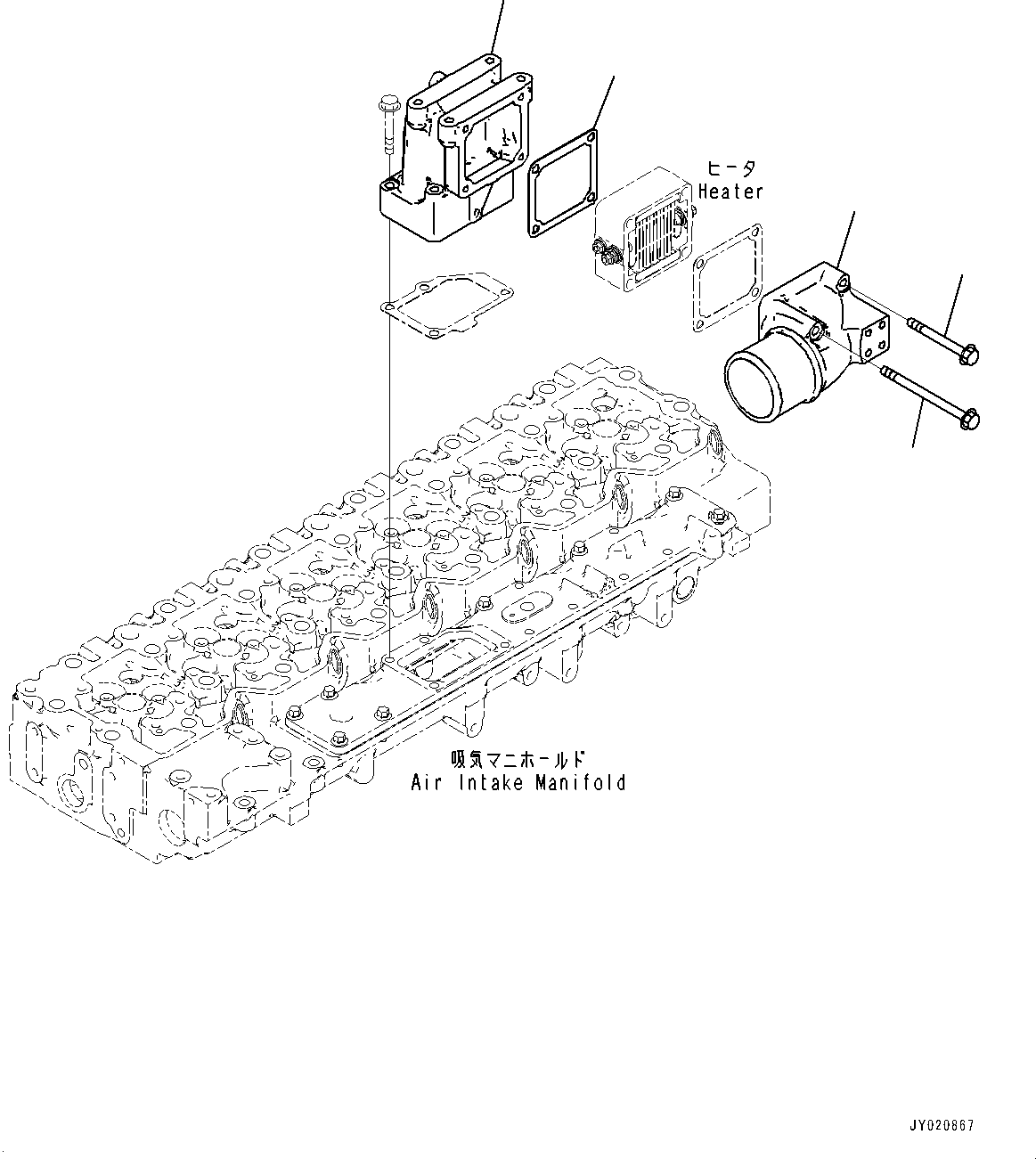 ヒータ
Heater

吸気マニホールド
Air Intake Manifold

JY020867