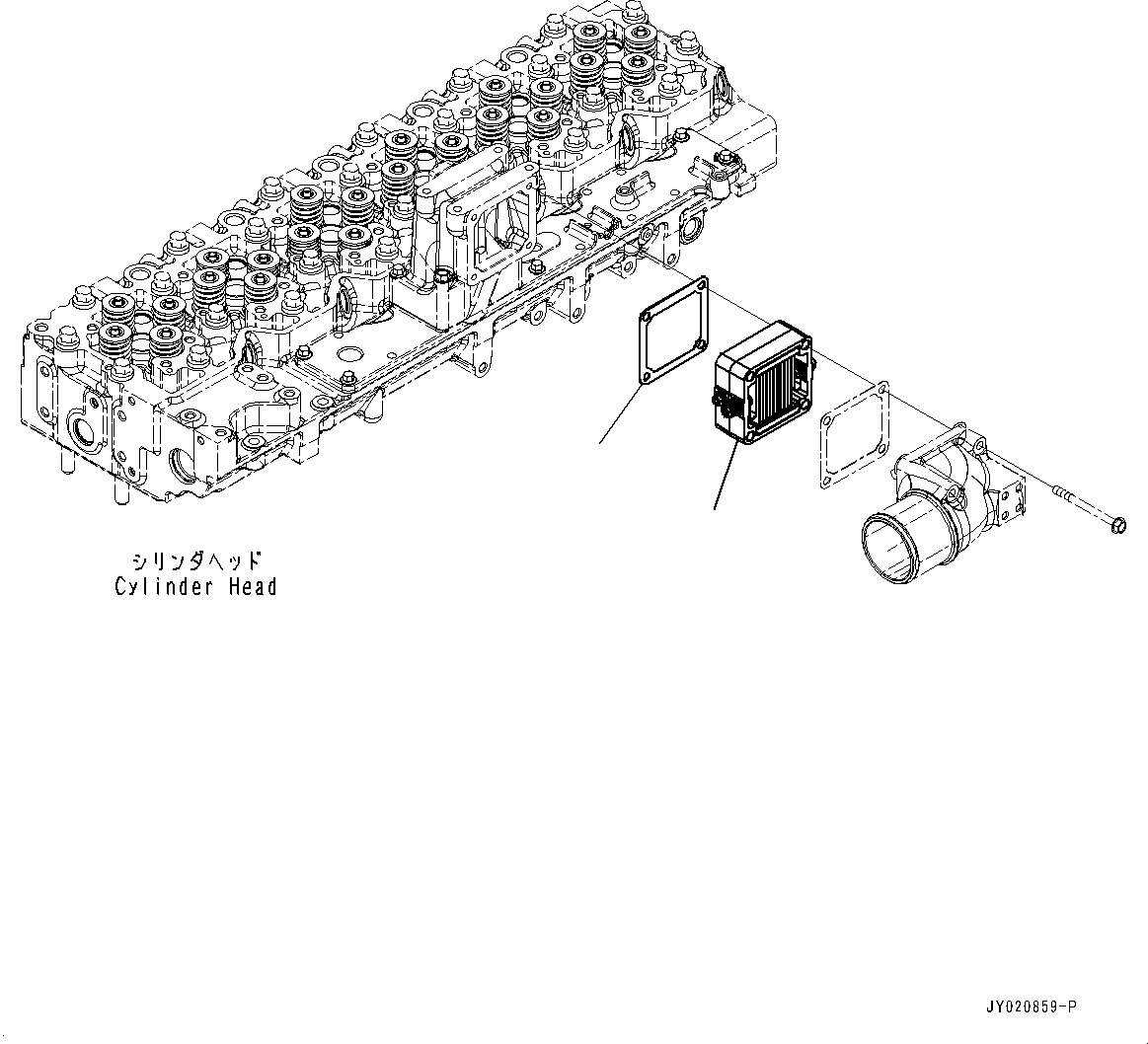 シリンダヘッド
Cylinder Head

JY020859-P