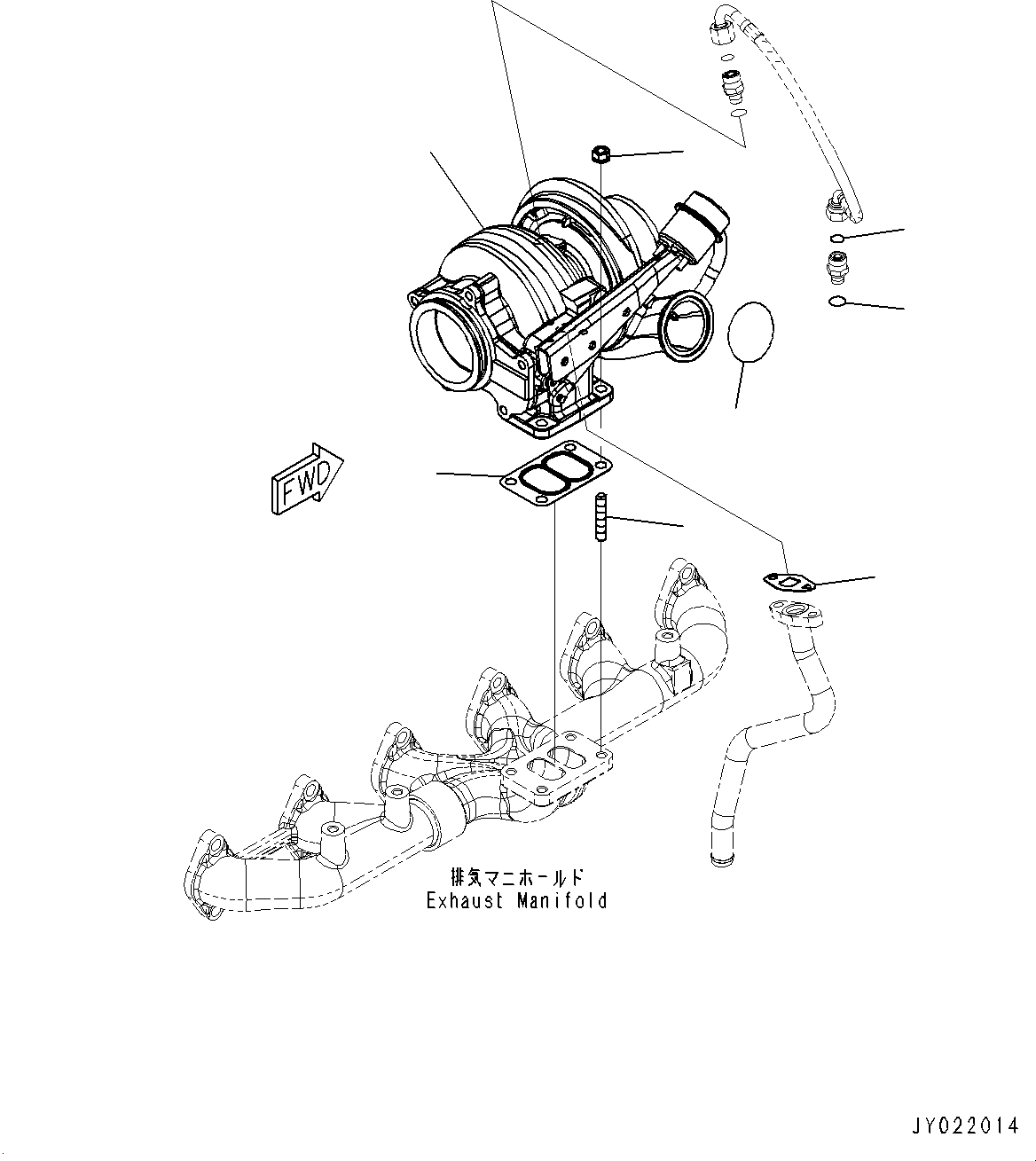 FWD

排気マニホールド
Exhaust Manifold

JY022014