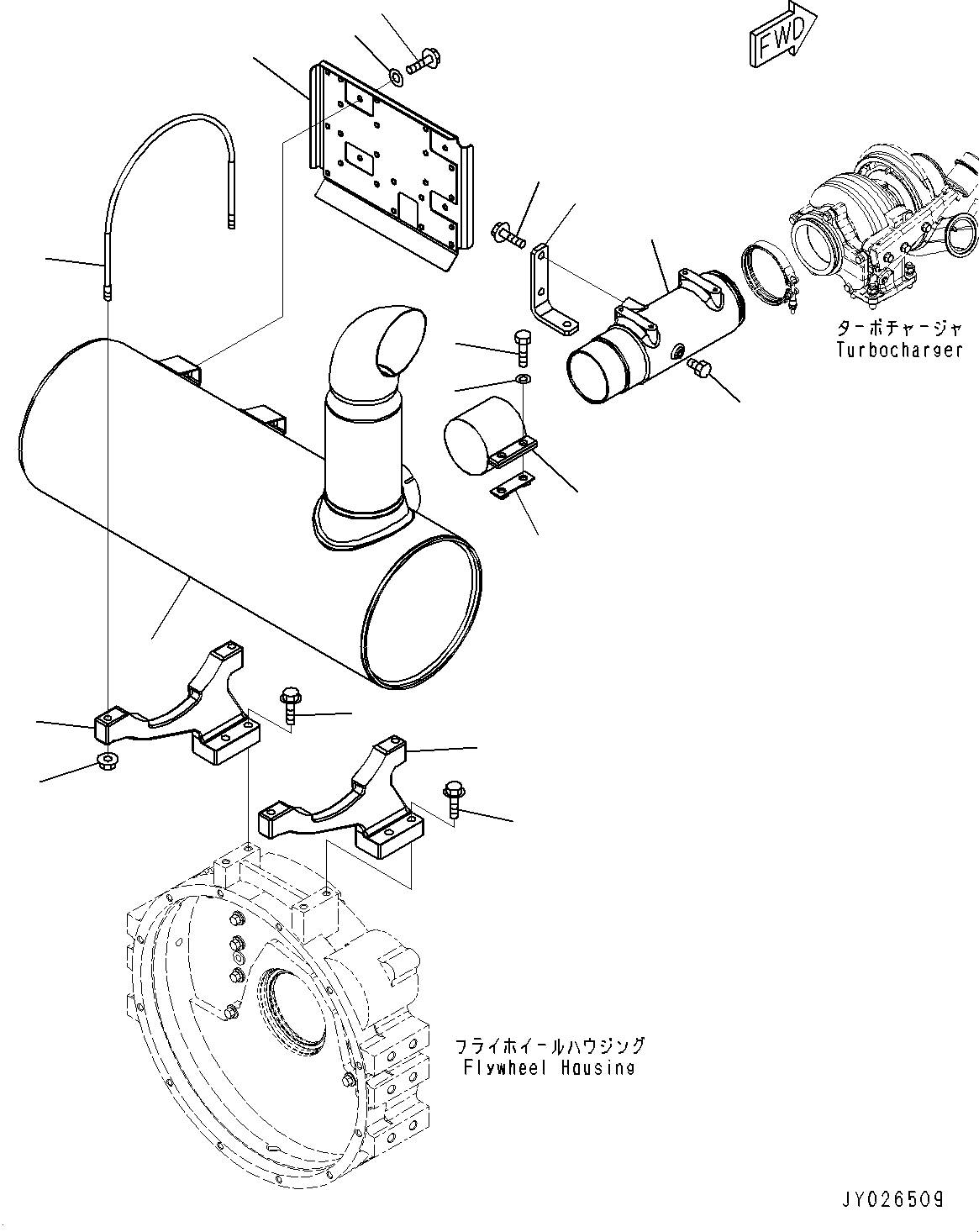 FWD

ターボチャージャ
Turbocharger

フライホイールハウジング
Flywheel Housing

JY026509