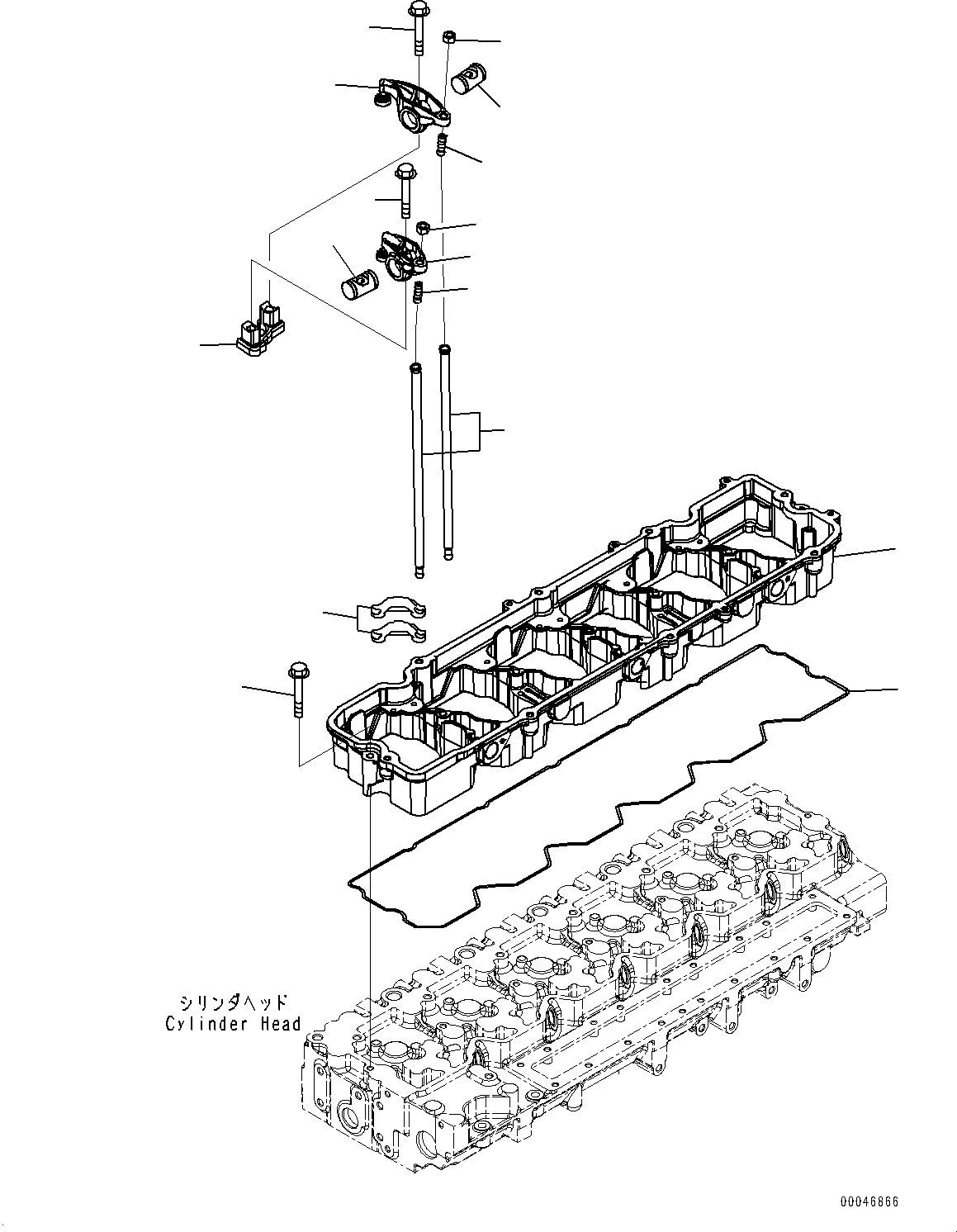 シリンダヘッド
Cylinder Head

00046866