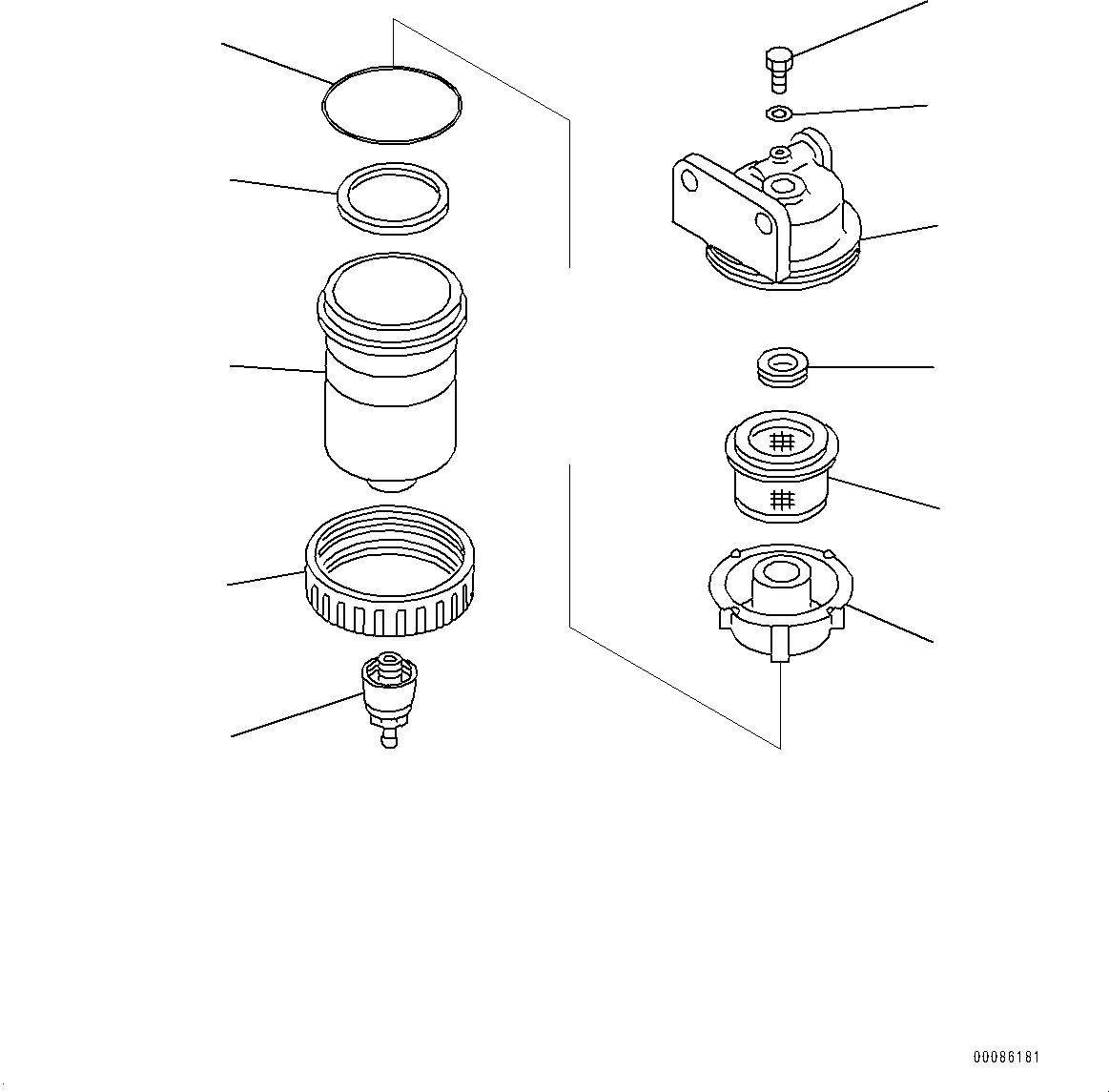 00086181