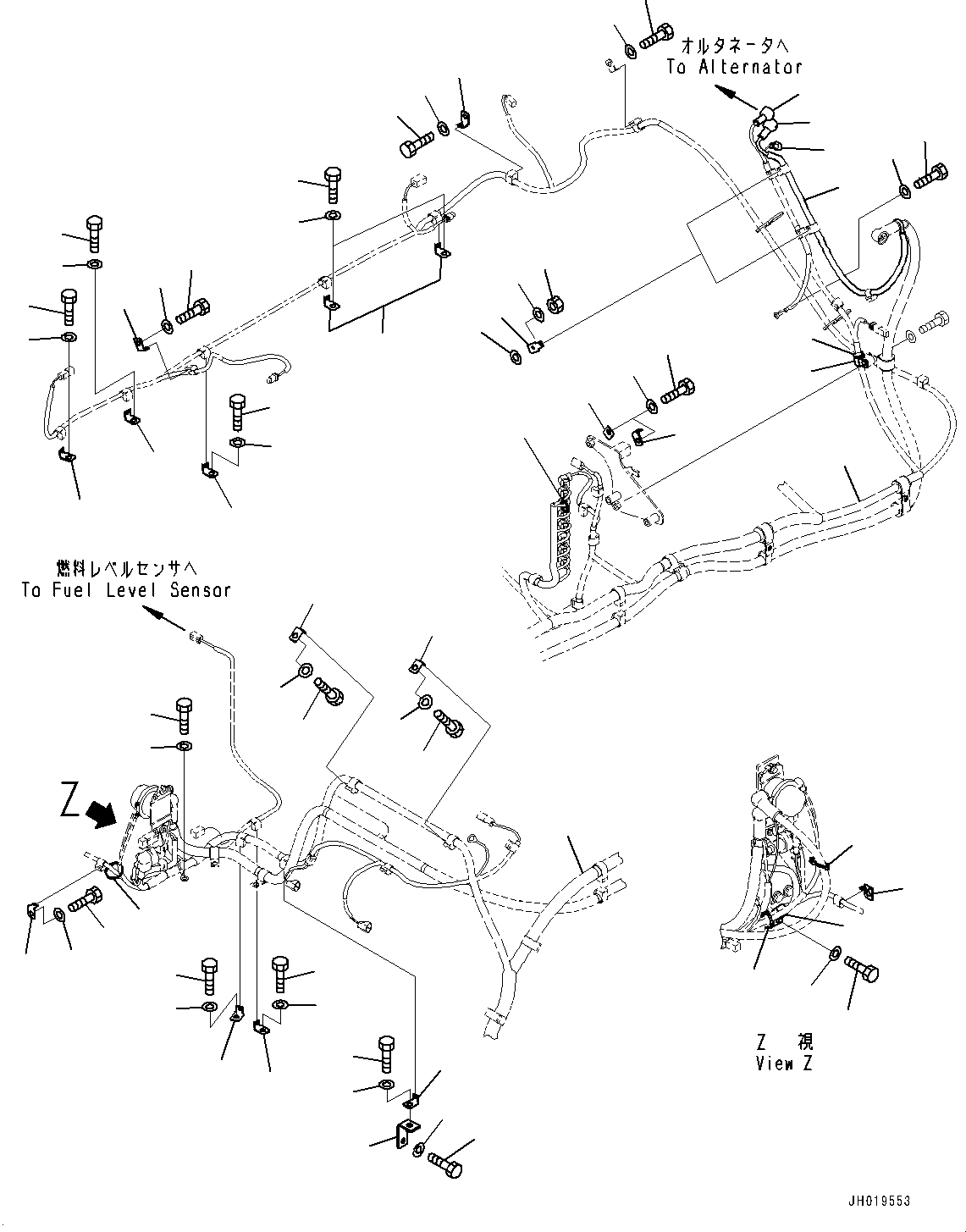 オルタネータへ
To Alternator

燃料レベルセンサへ
To Fuel Level Sensor

Z

Z 視
View Z

JH019553