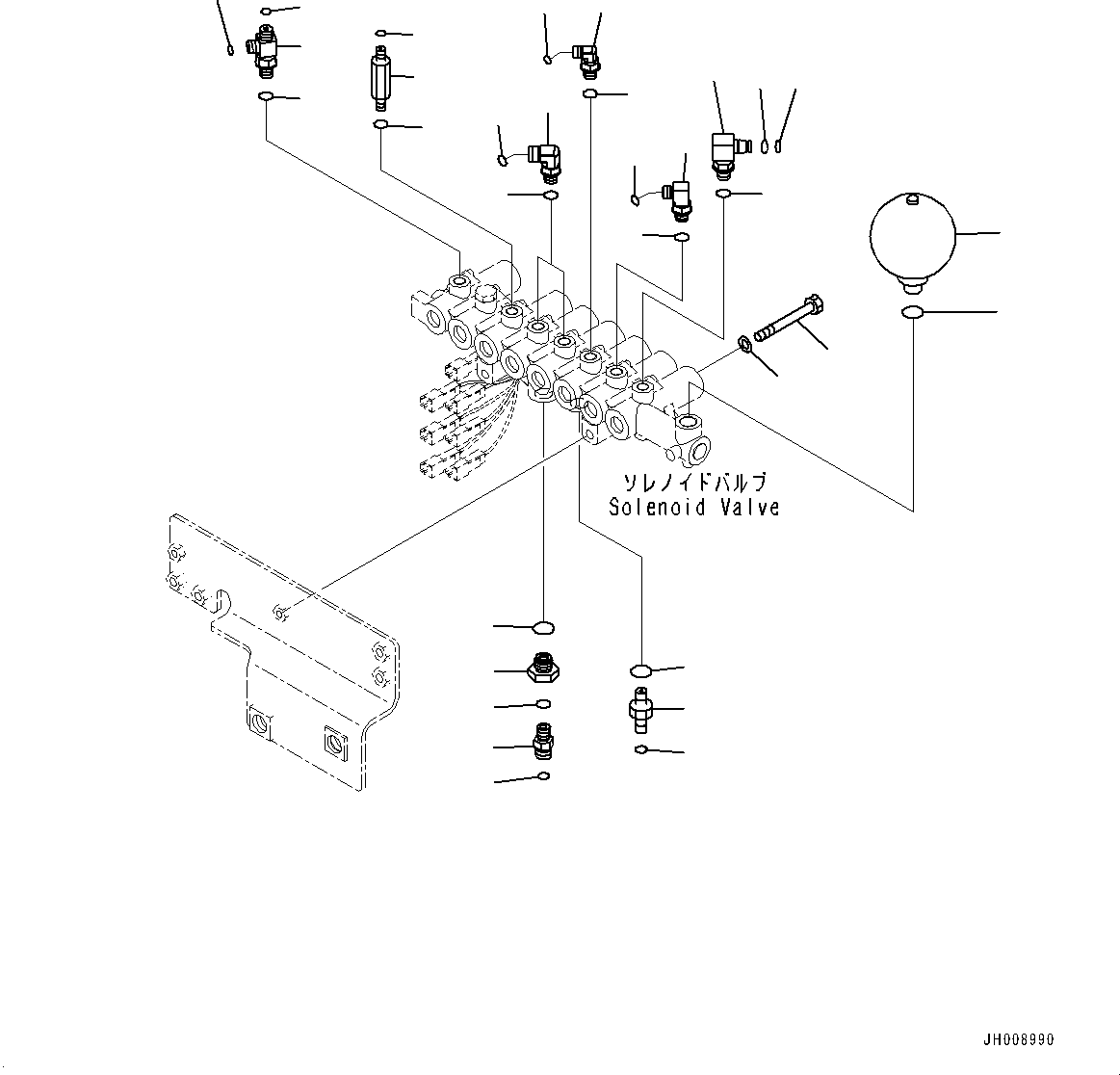 ソレノイドバルブ
Solenoid Valve

JH008990