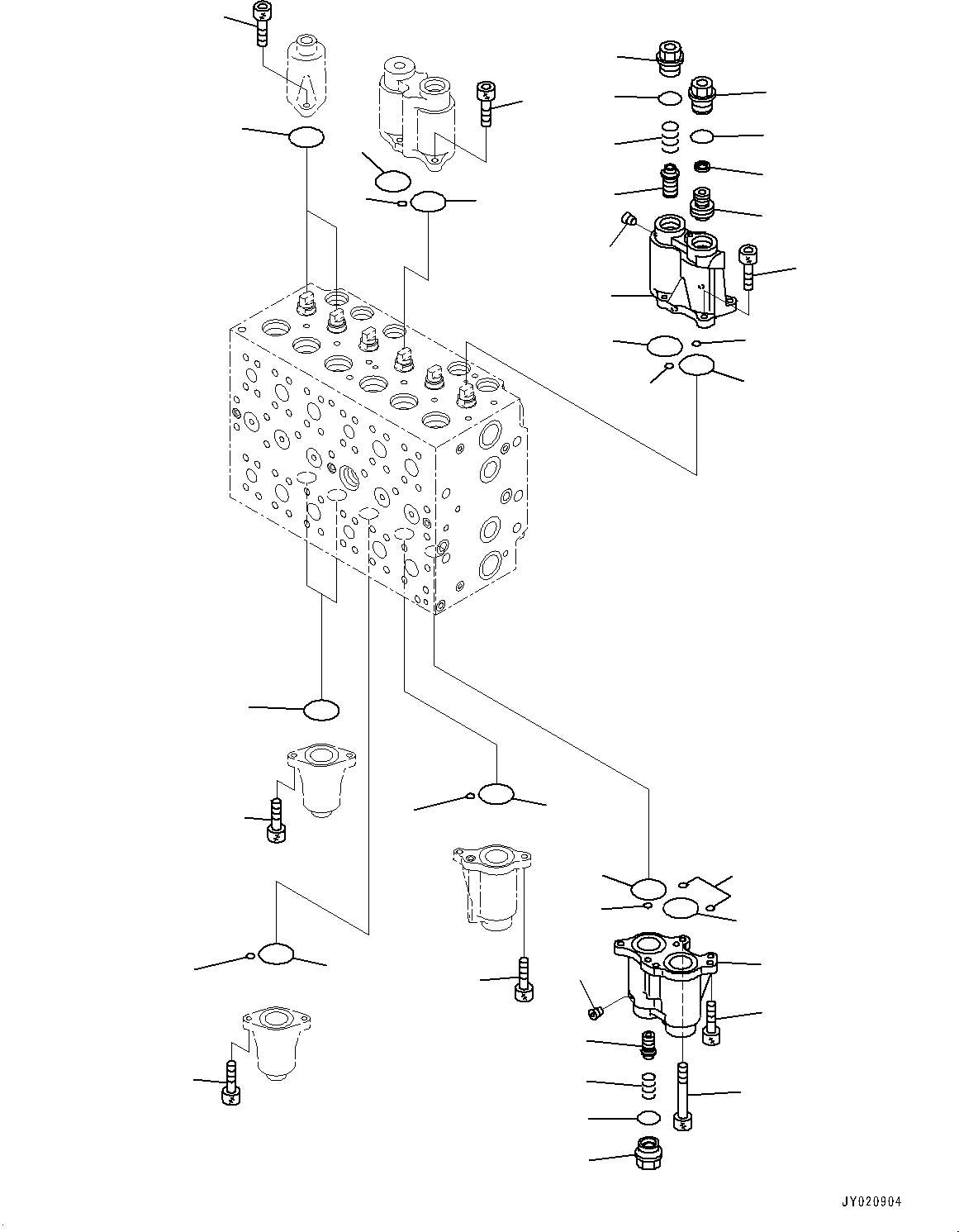 JY020904