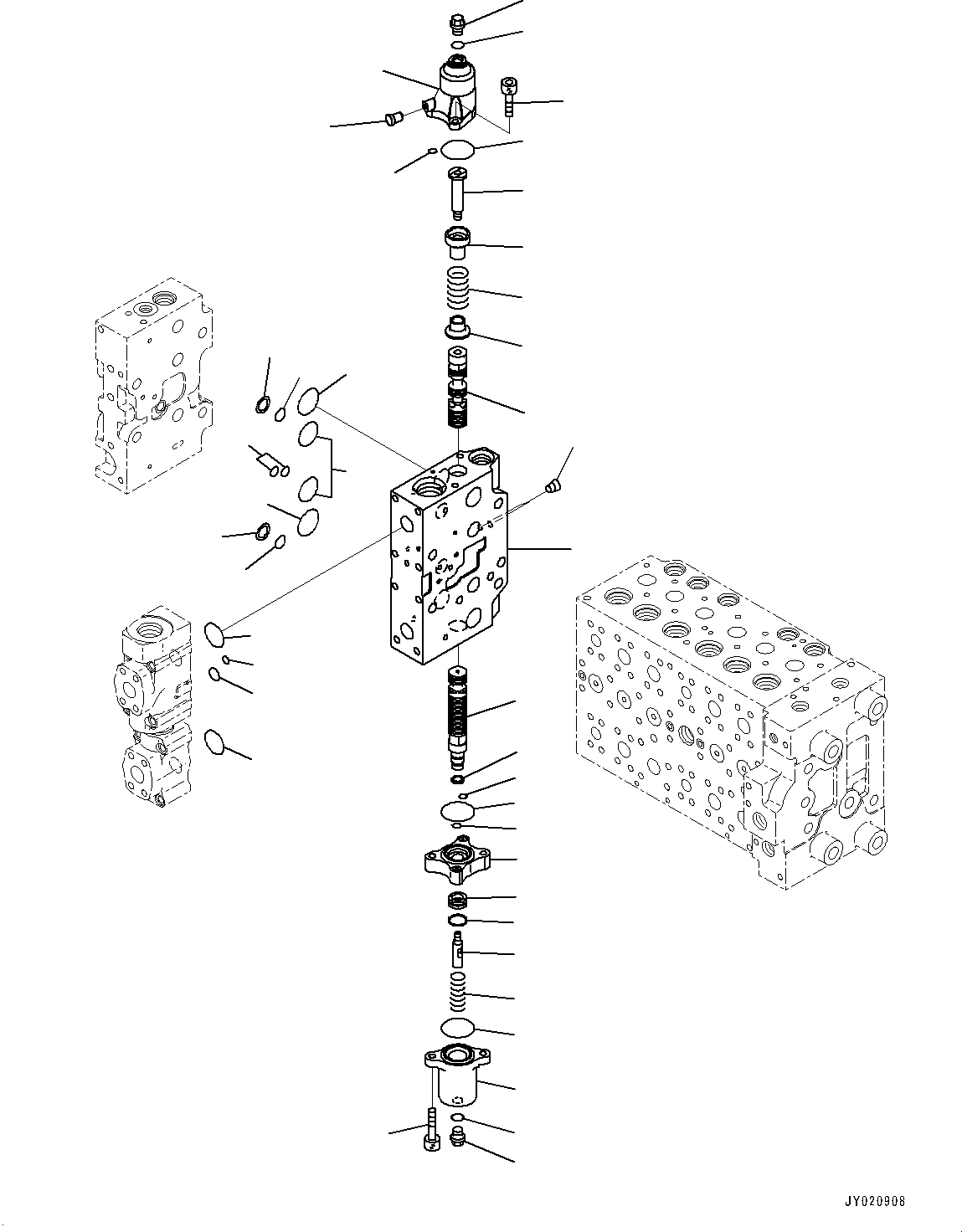 JY020908