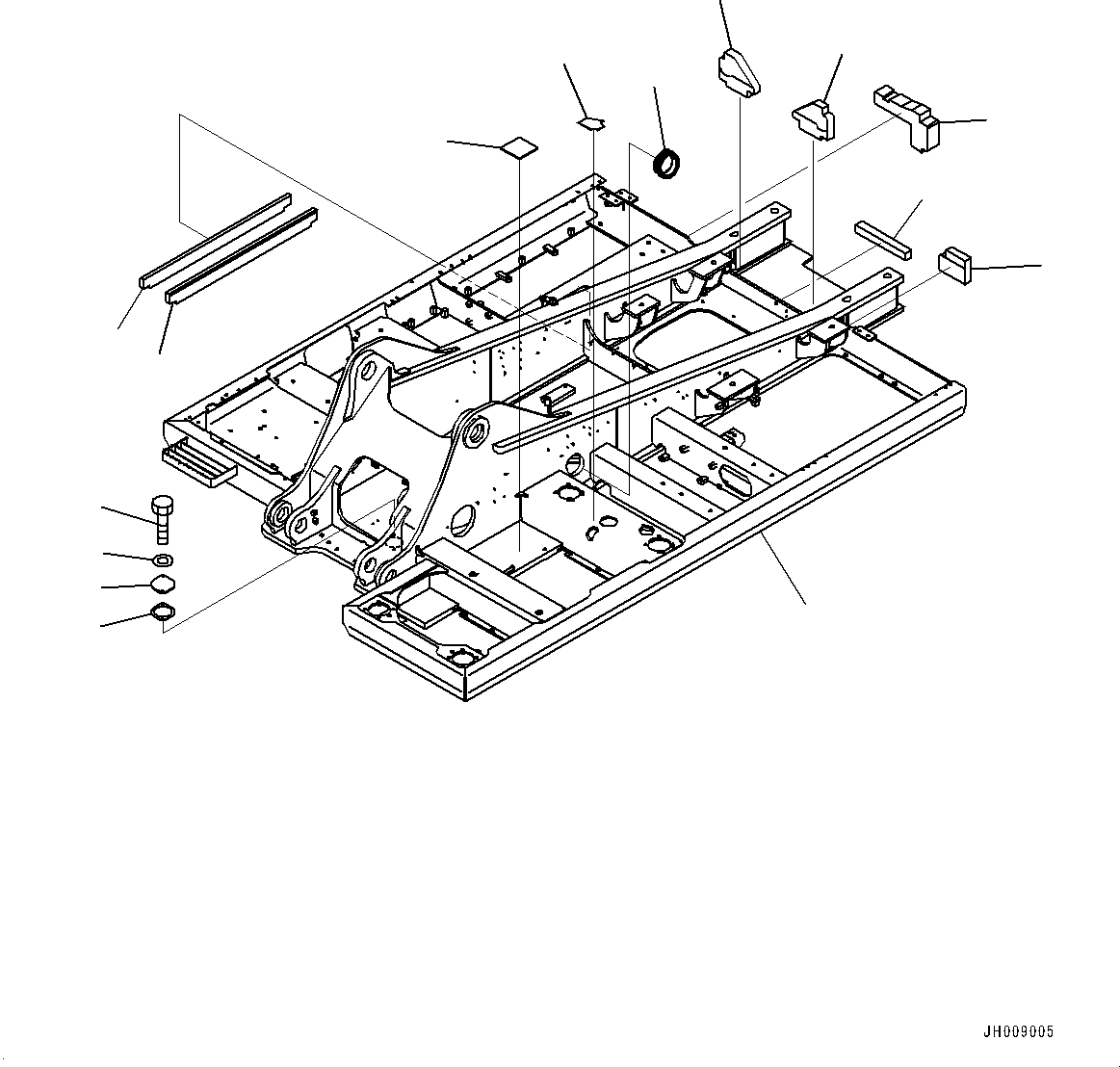 JH009005