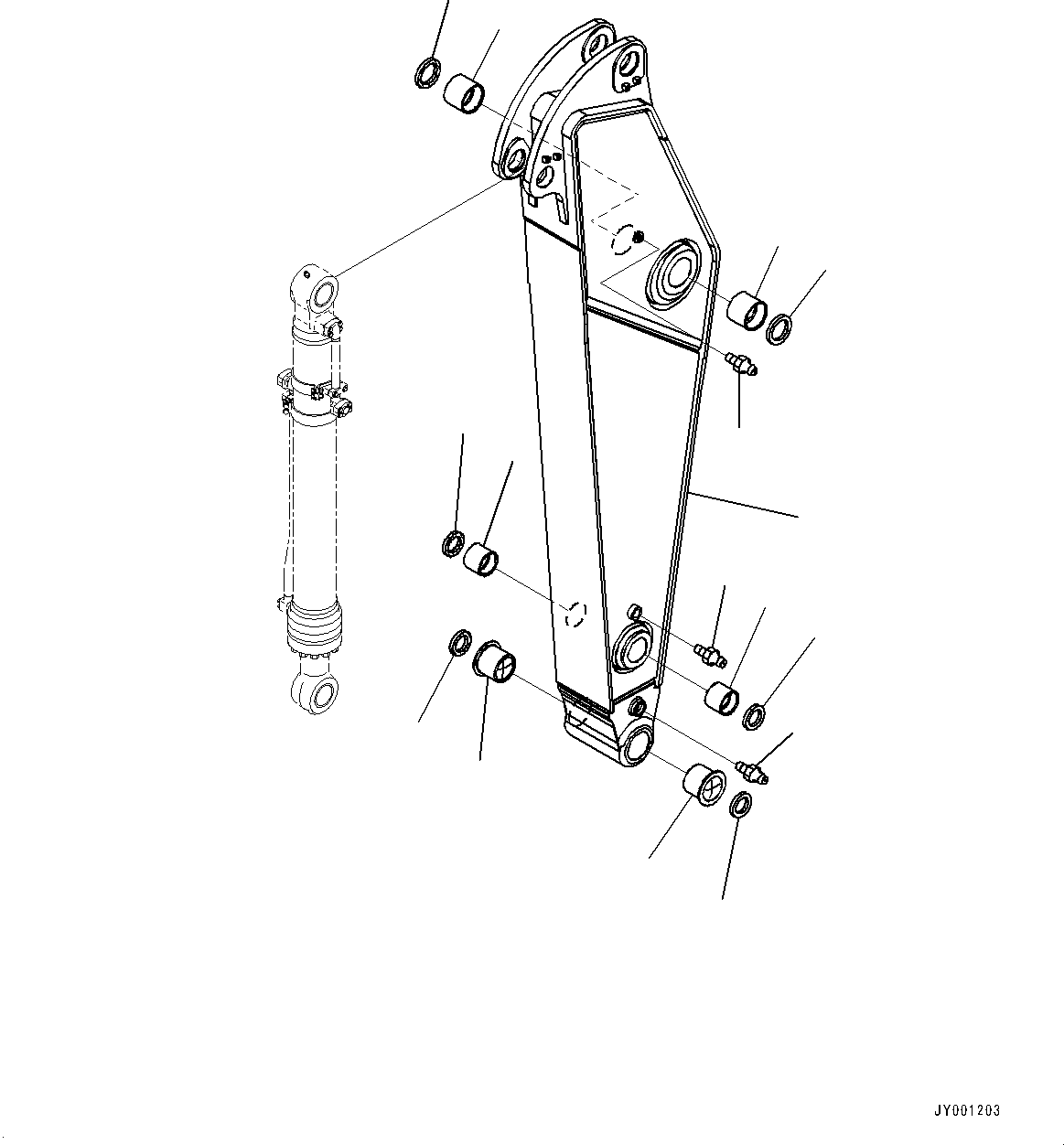 JY001203