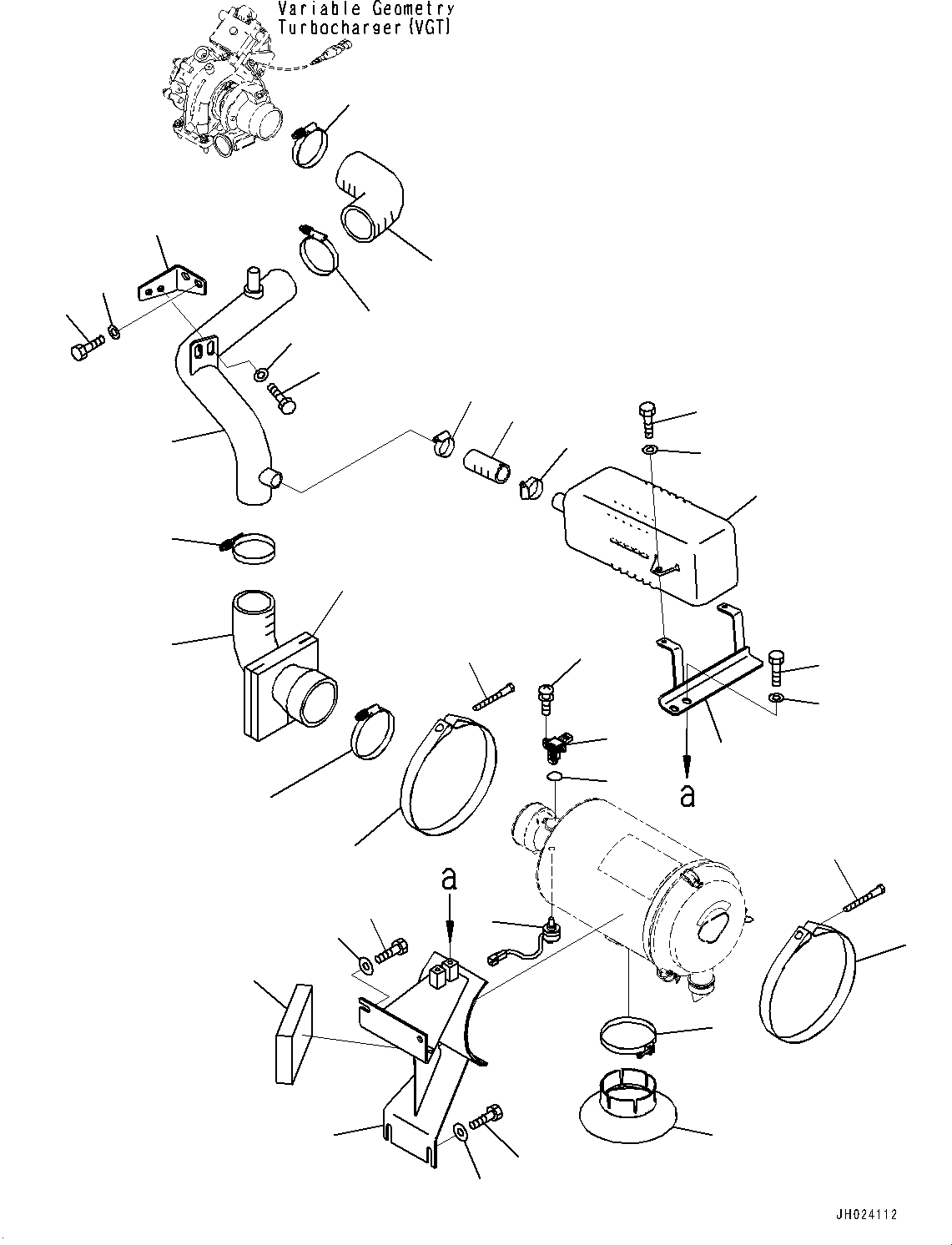 Variable Geometry Turbocharger (VGT)

a

a

JH024112