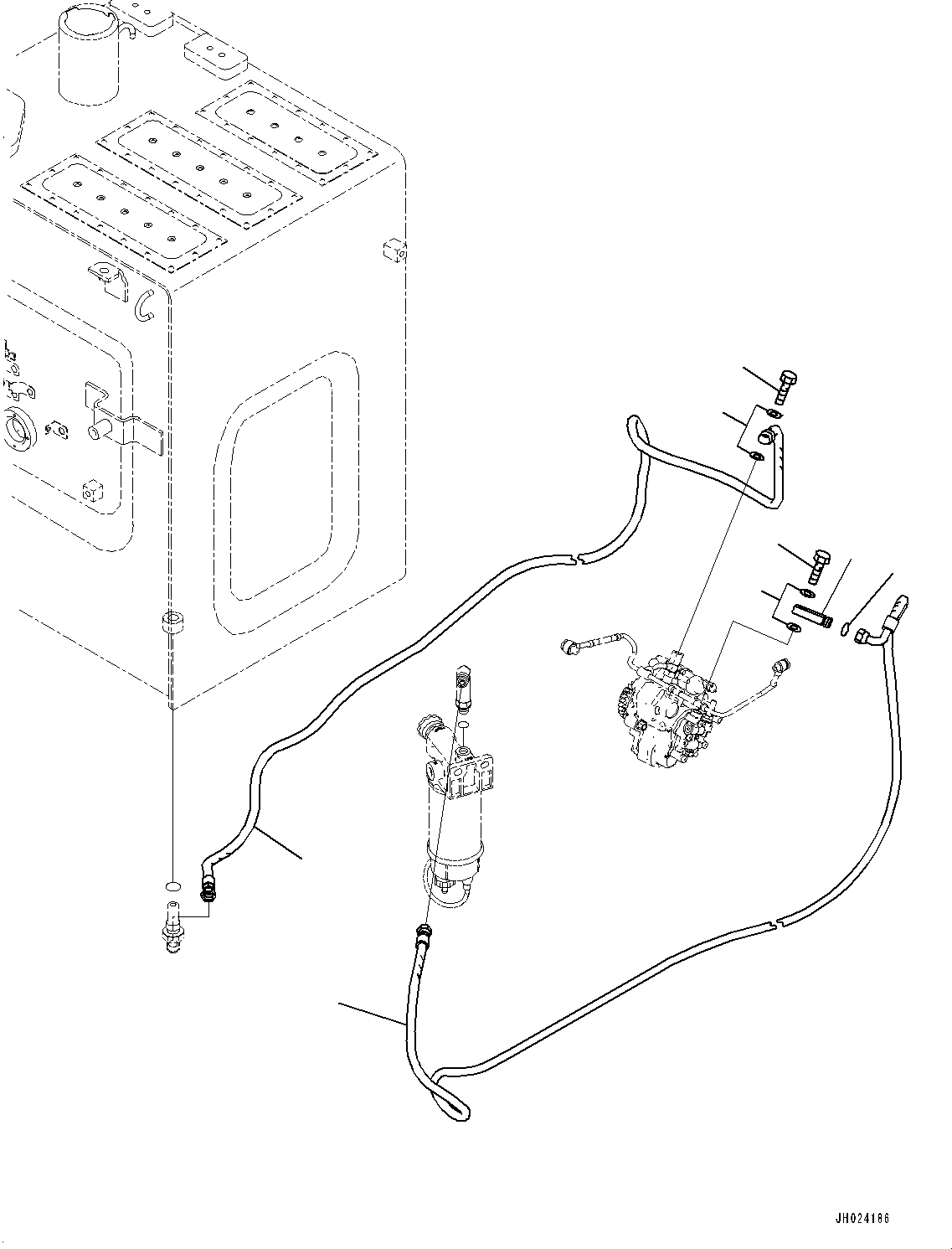 JH024186