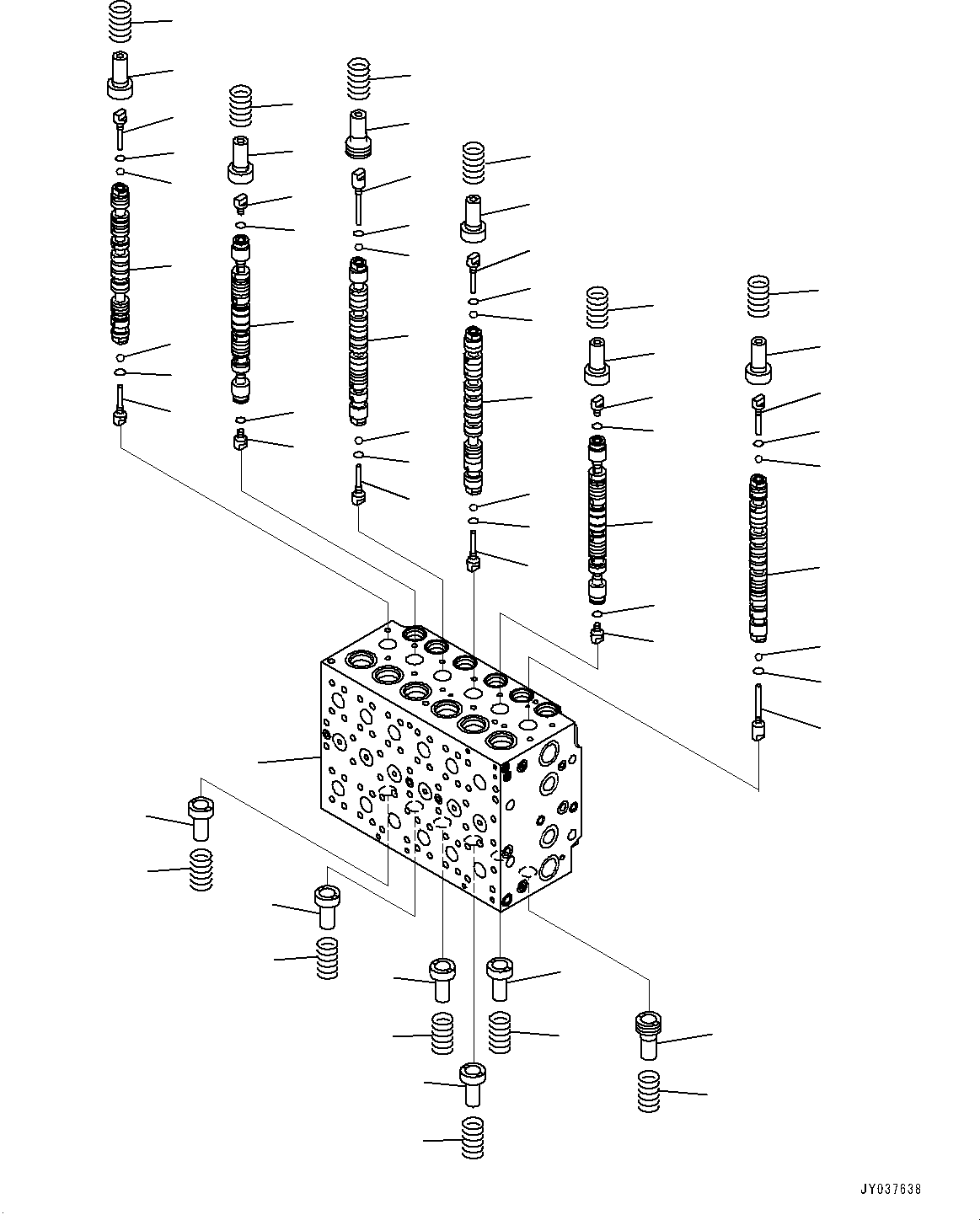 JY037638