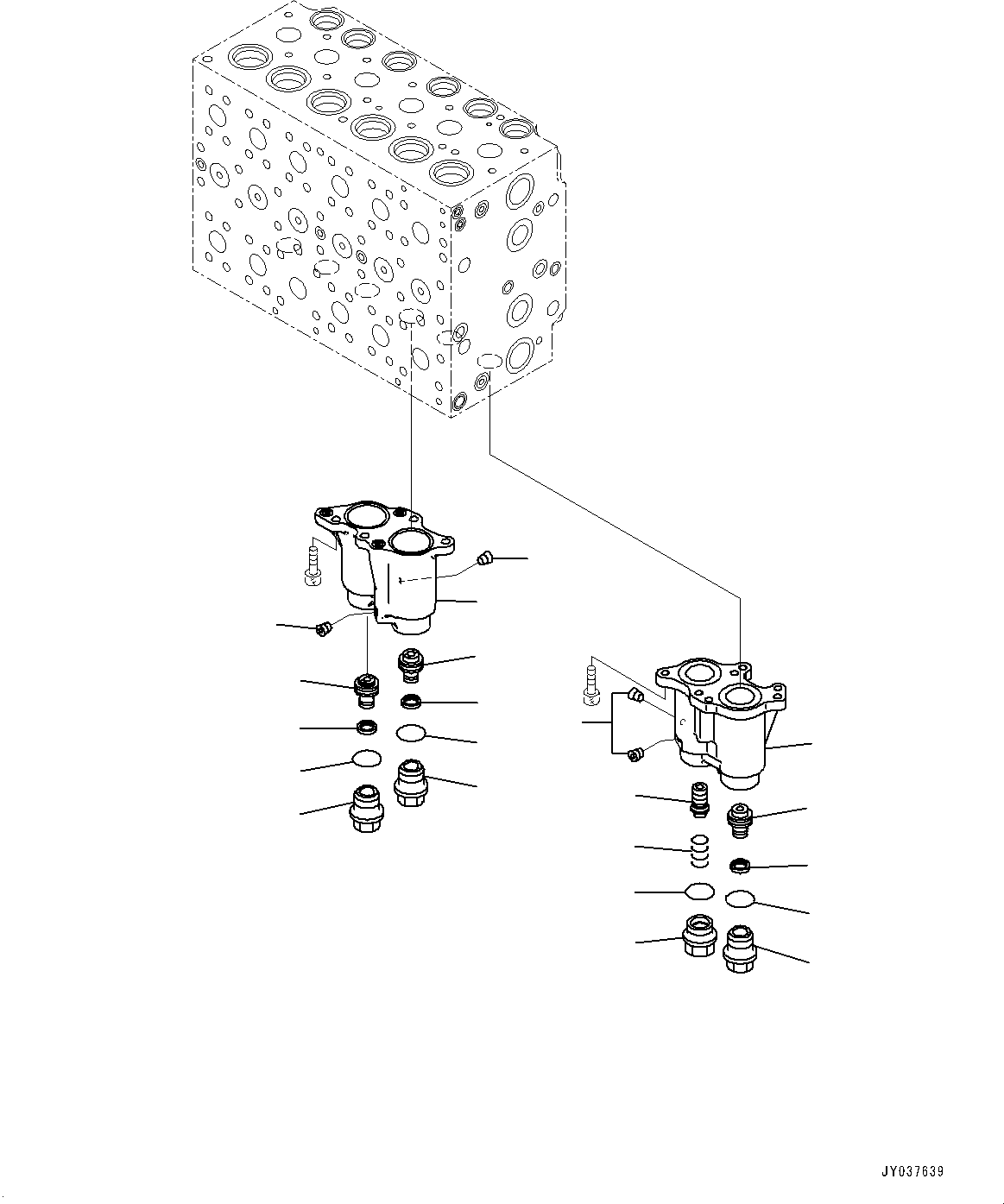 JY037639