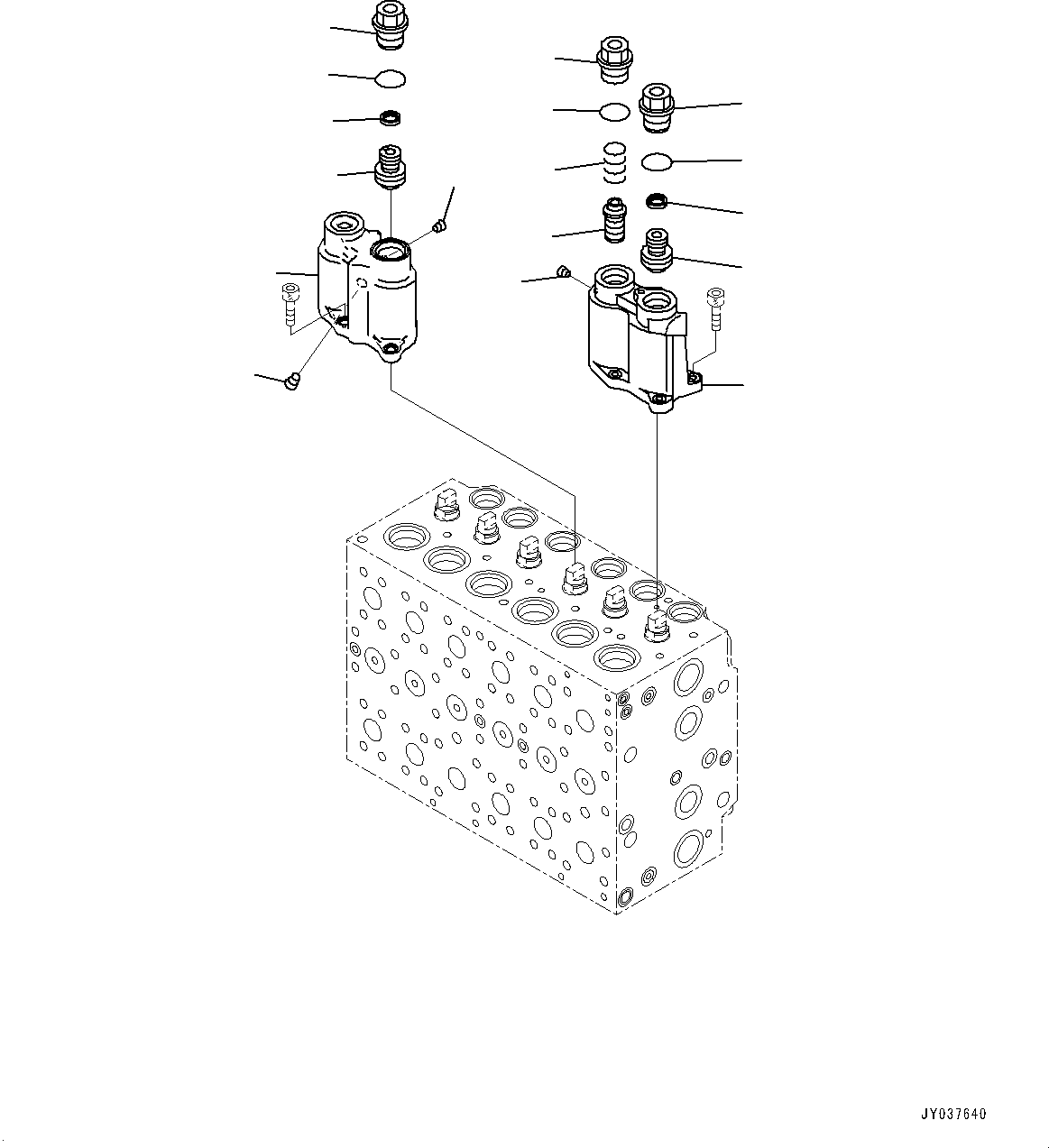 JY037640