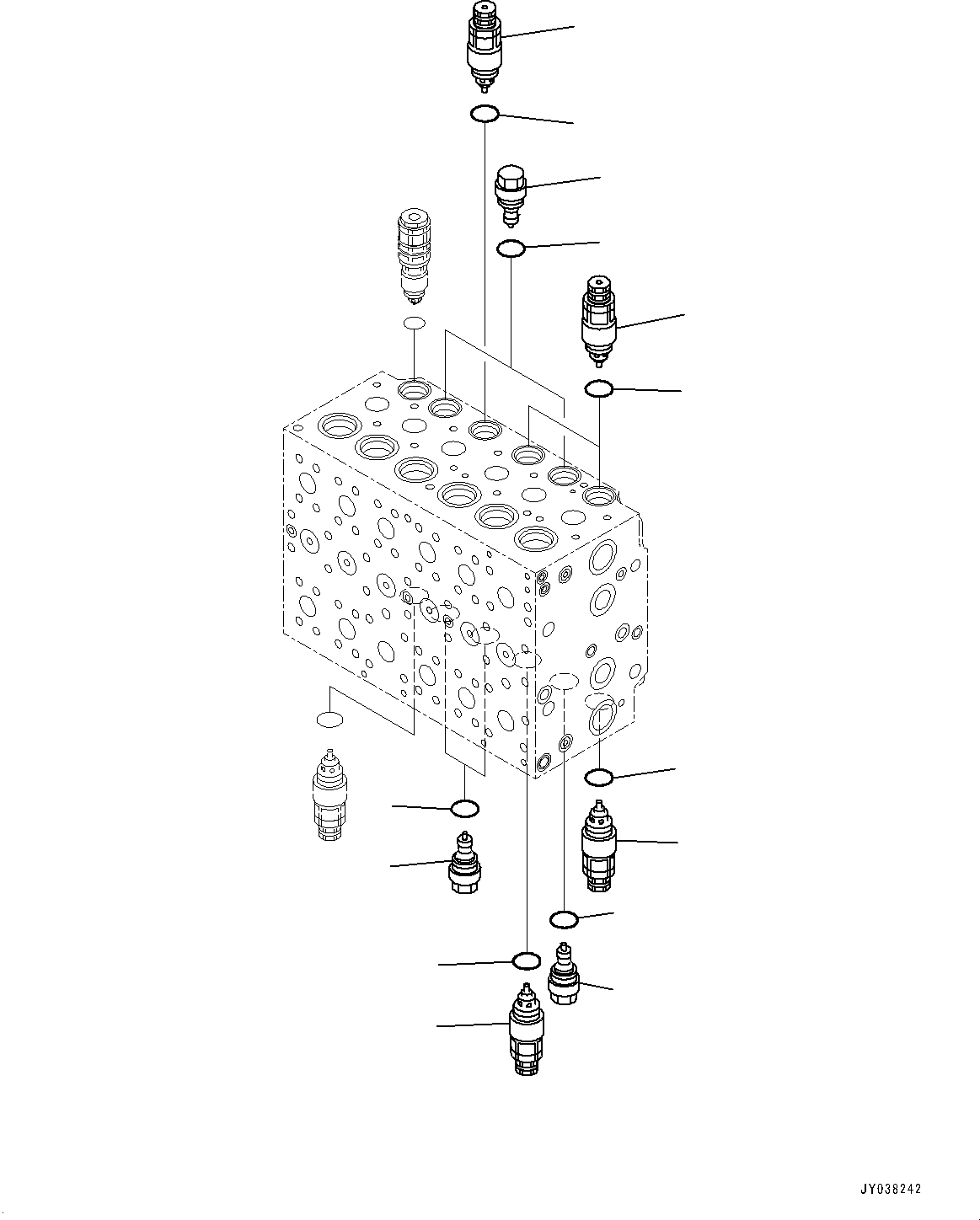 JY038242