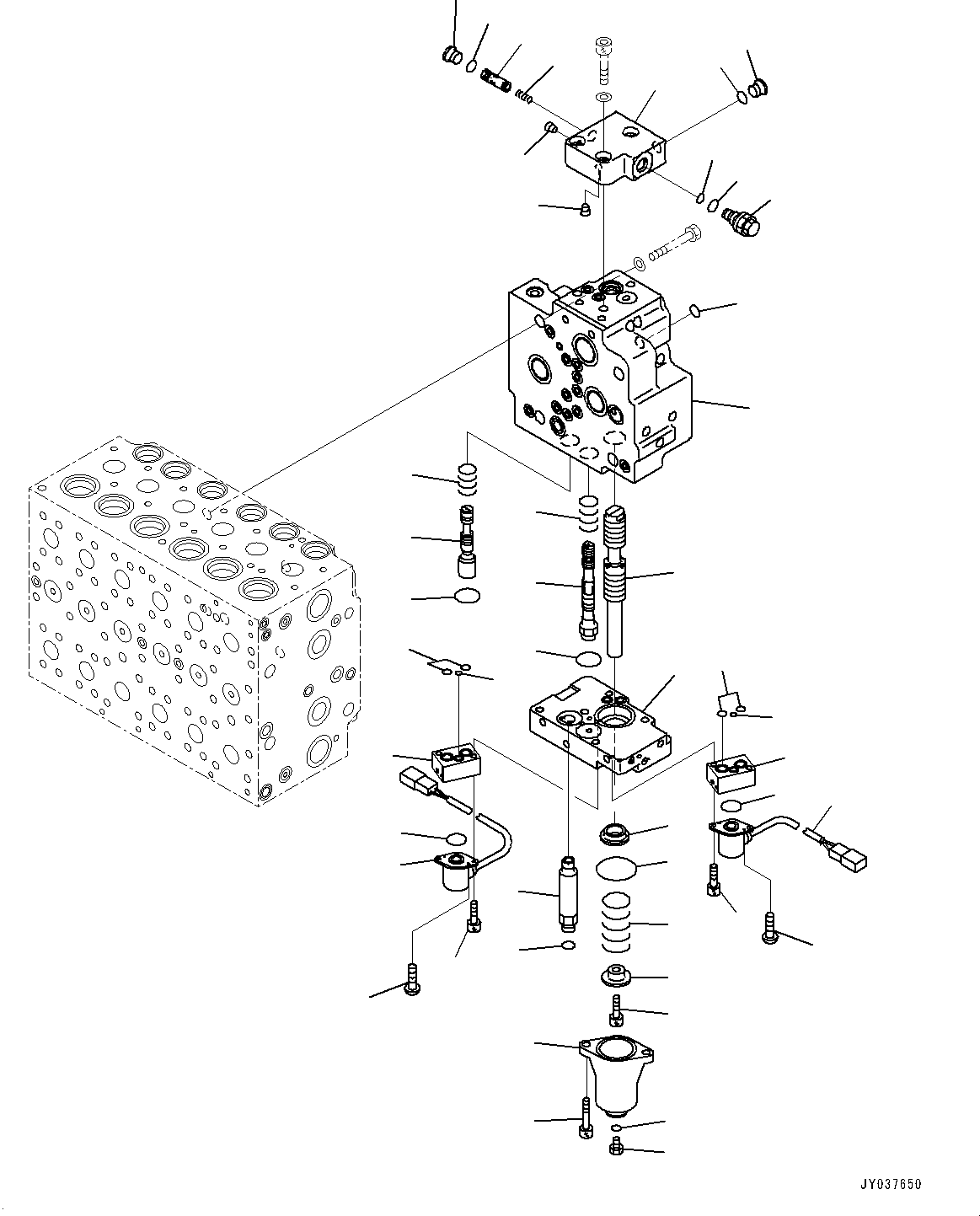 JY037650