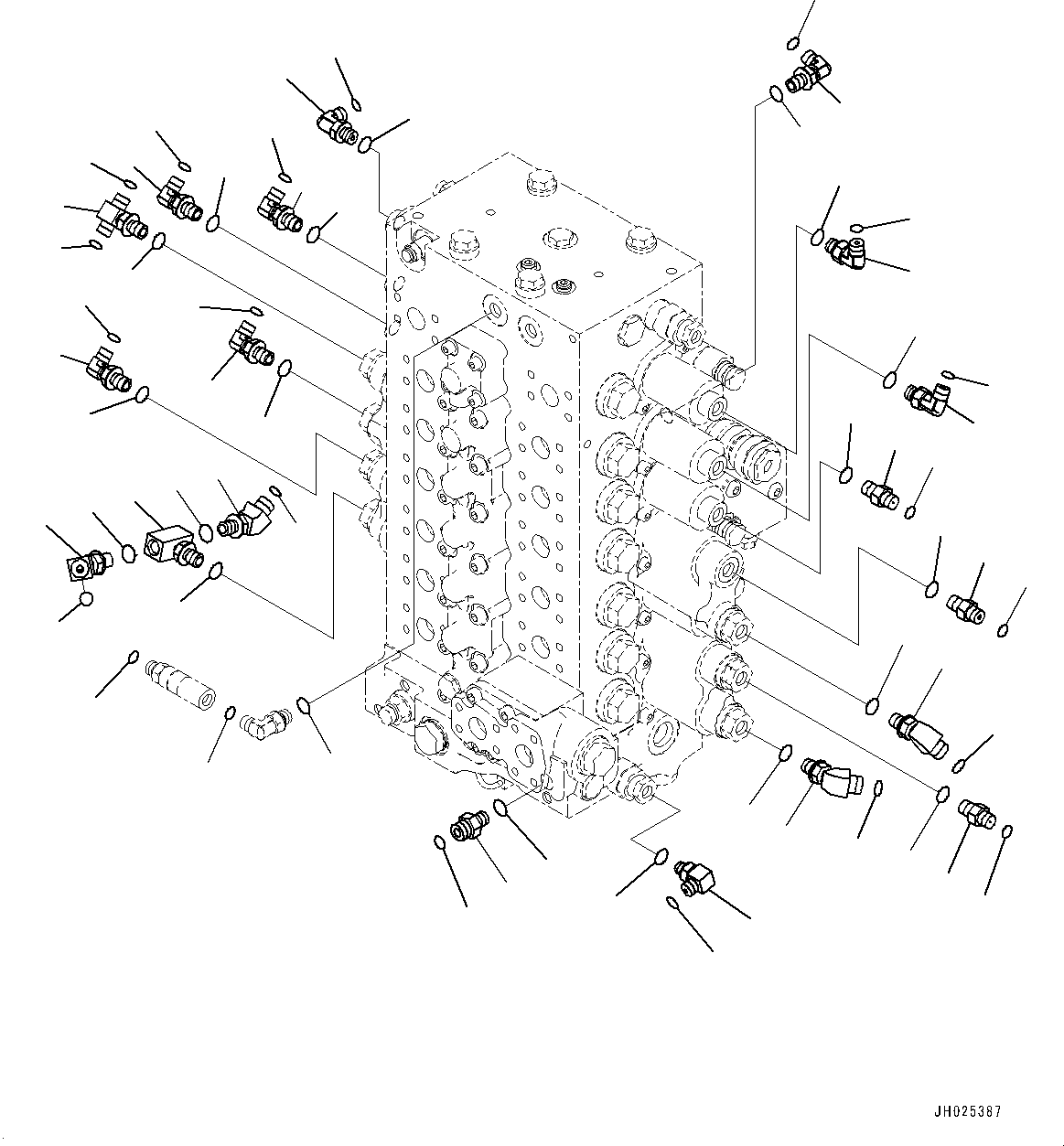 JH025387