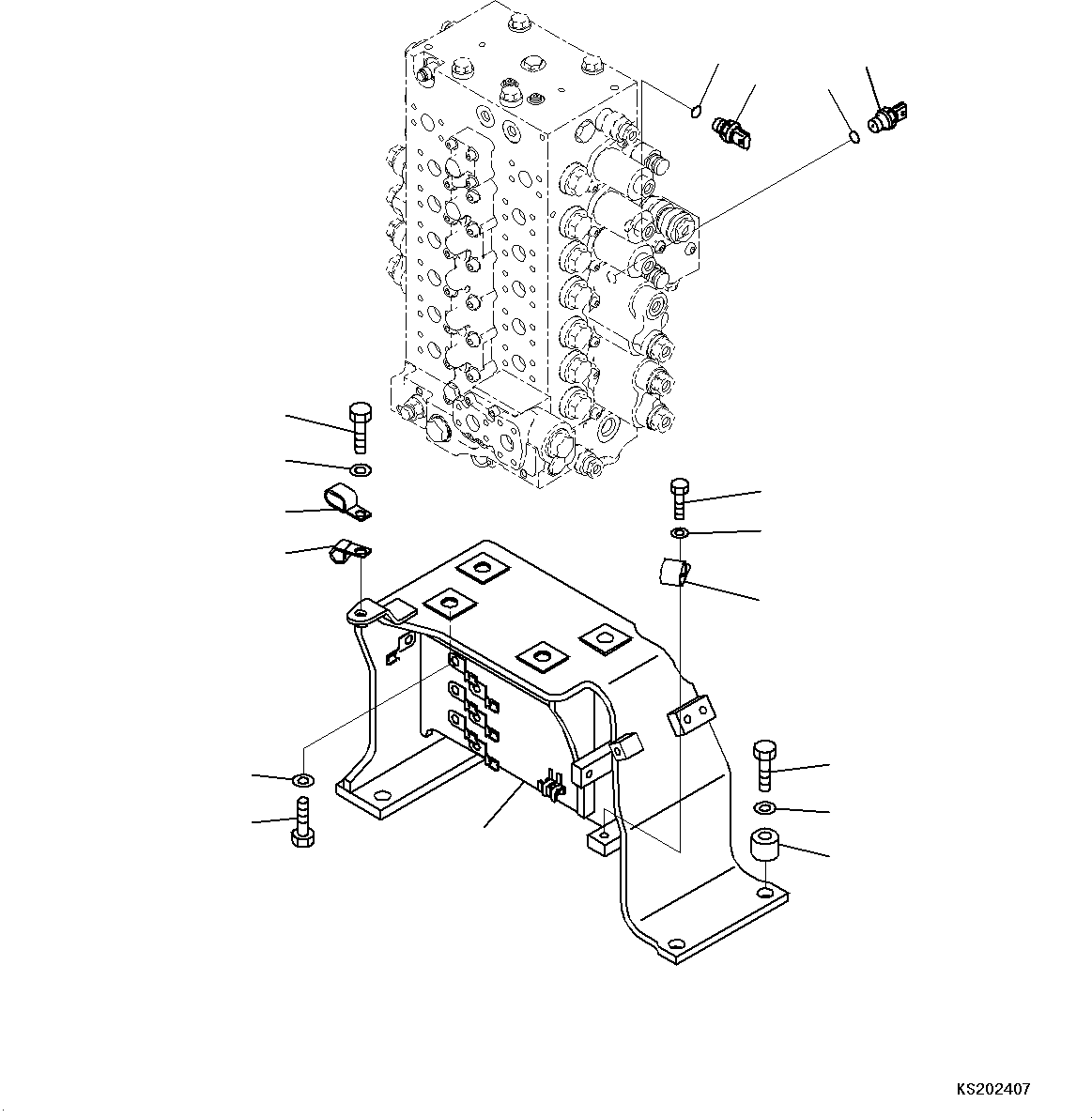 KS202407