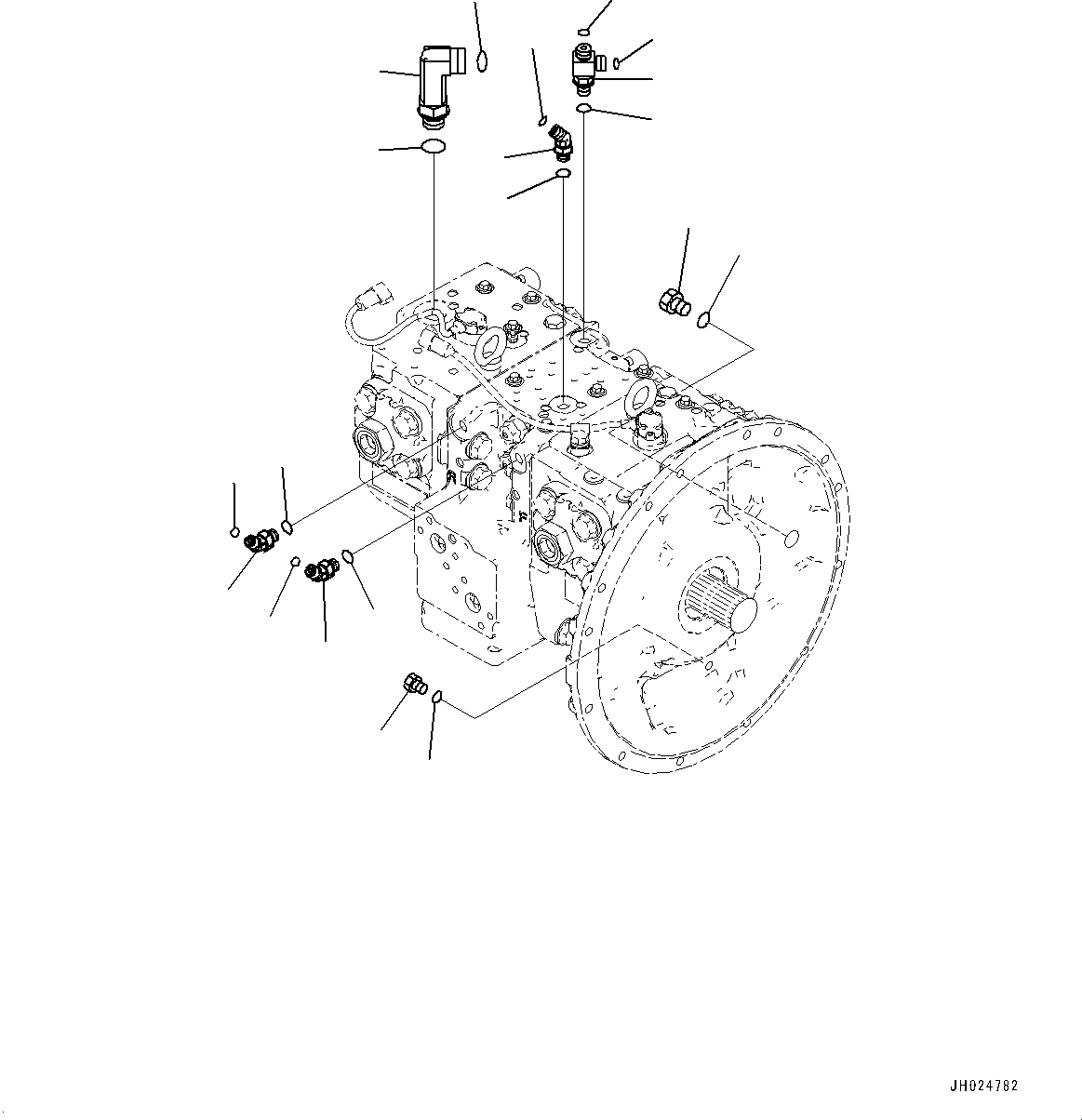 JH024782