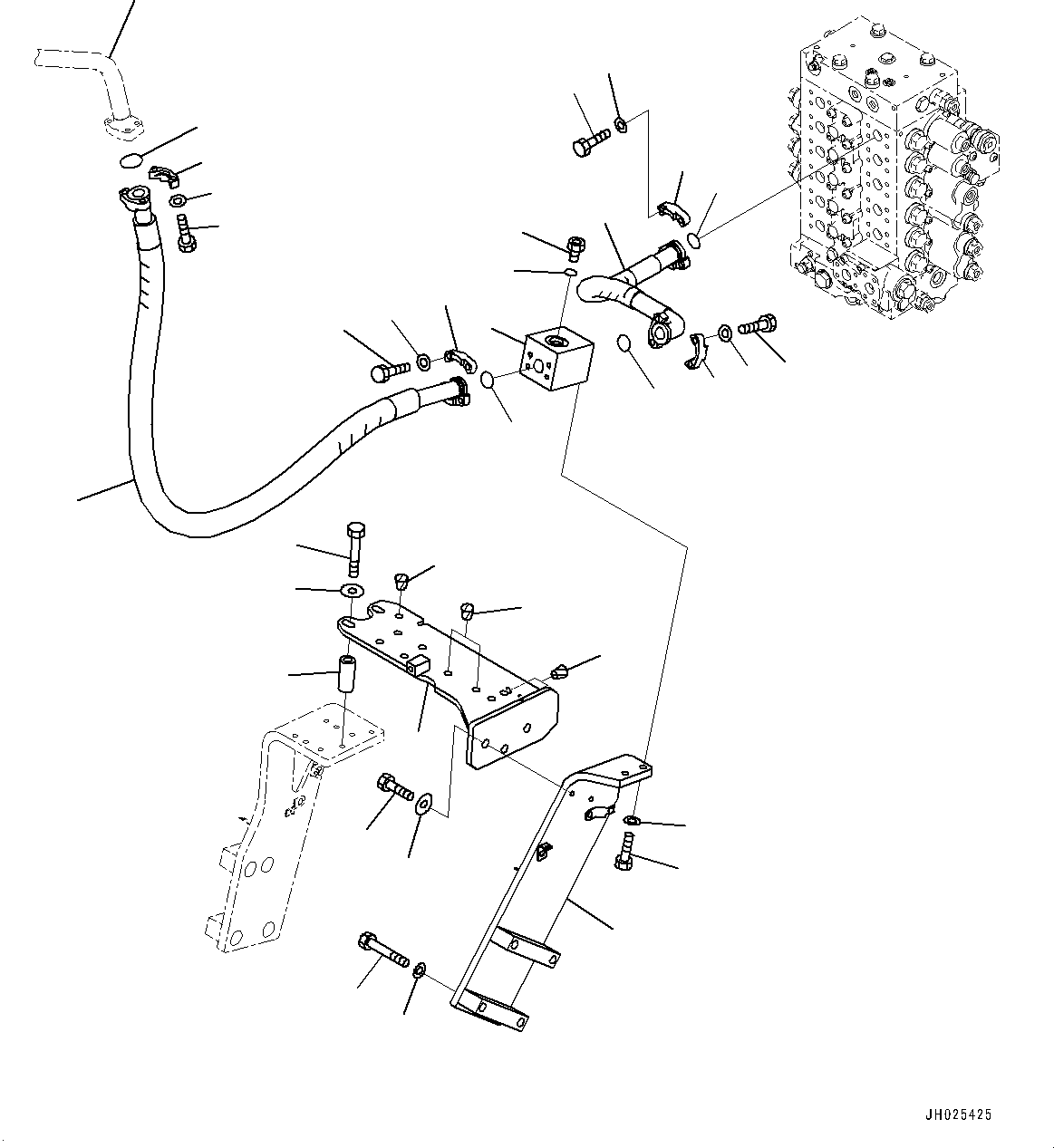 JH025425