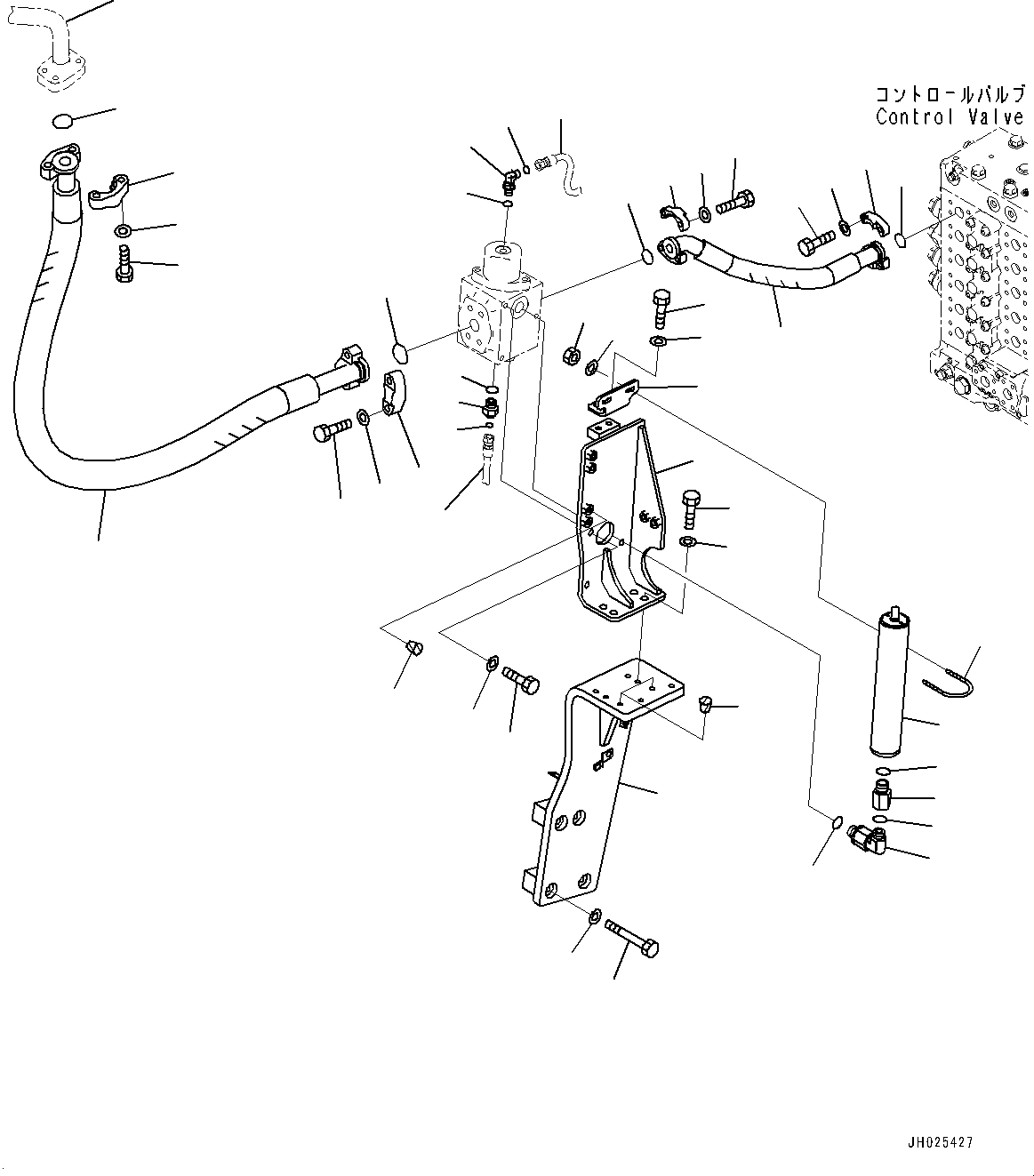 コントロールバルブ
Control Valve

JH025427