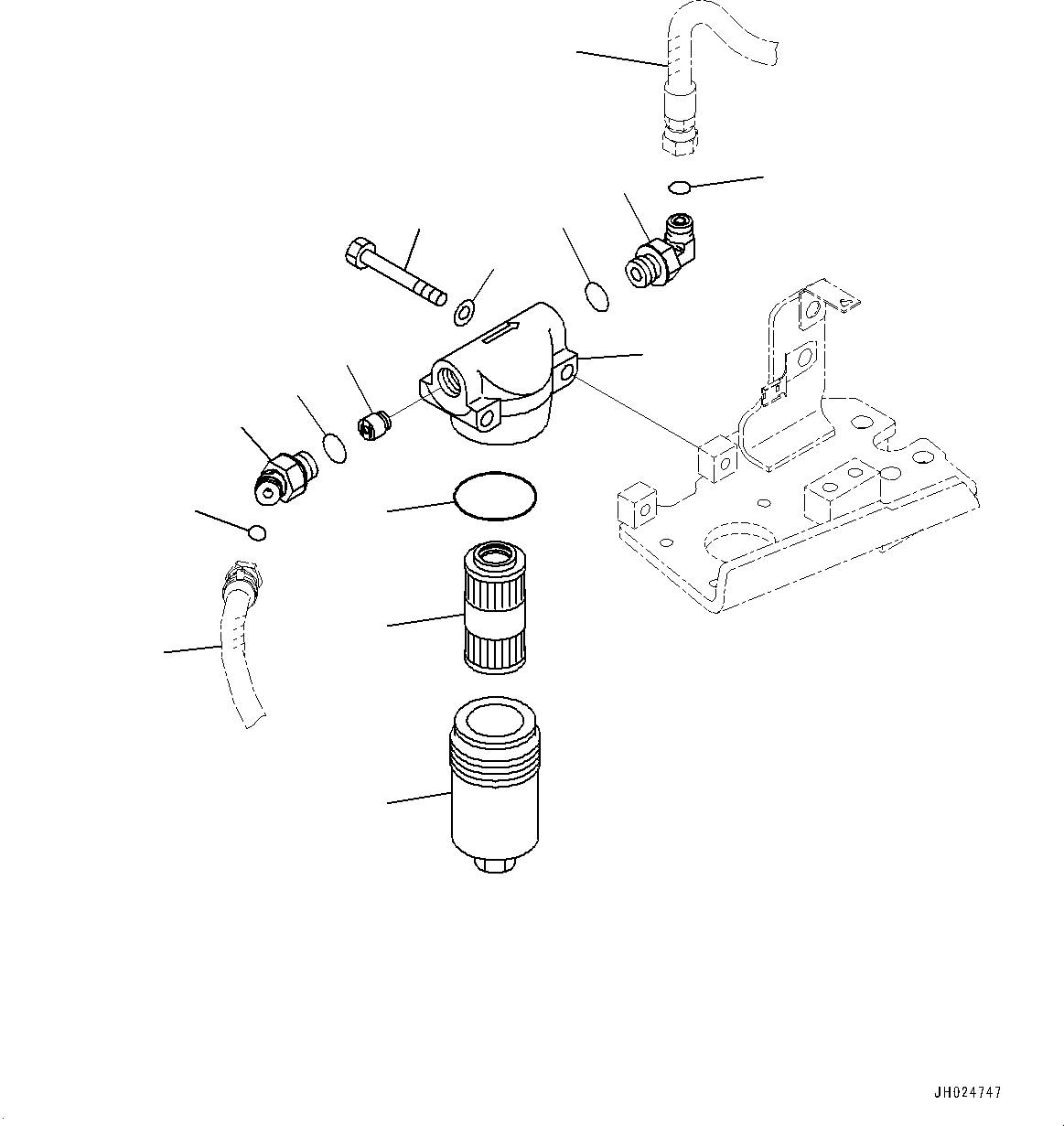 JH024747