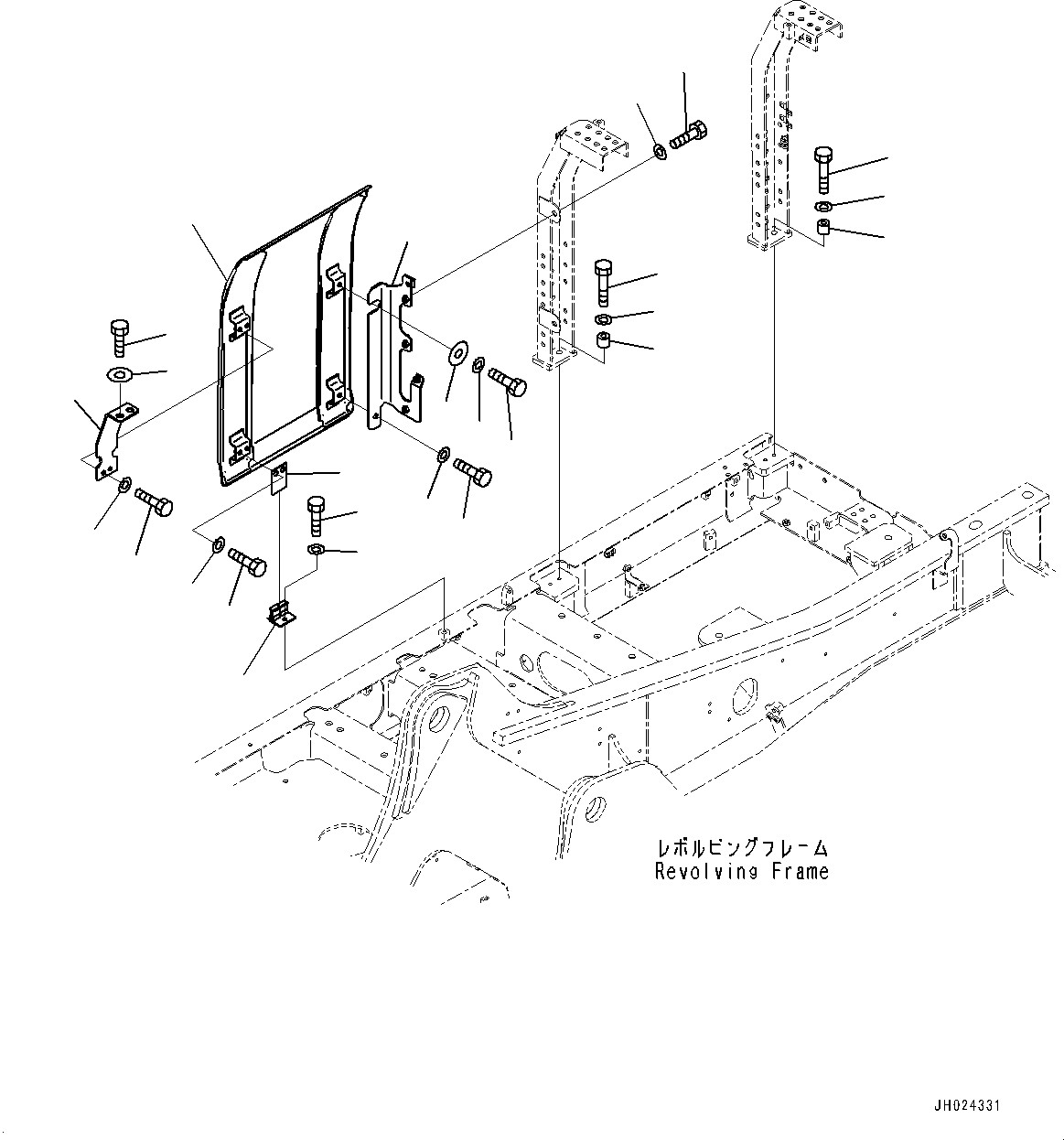 レボルビングフレーム
Revolving Frame

JH024331