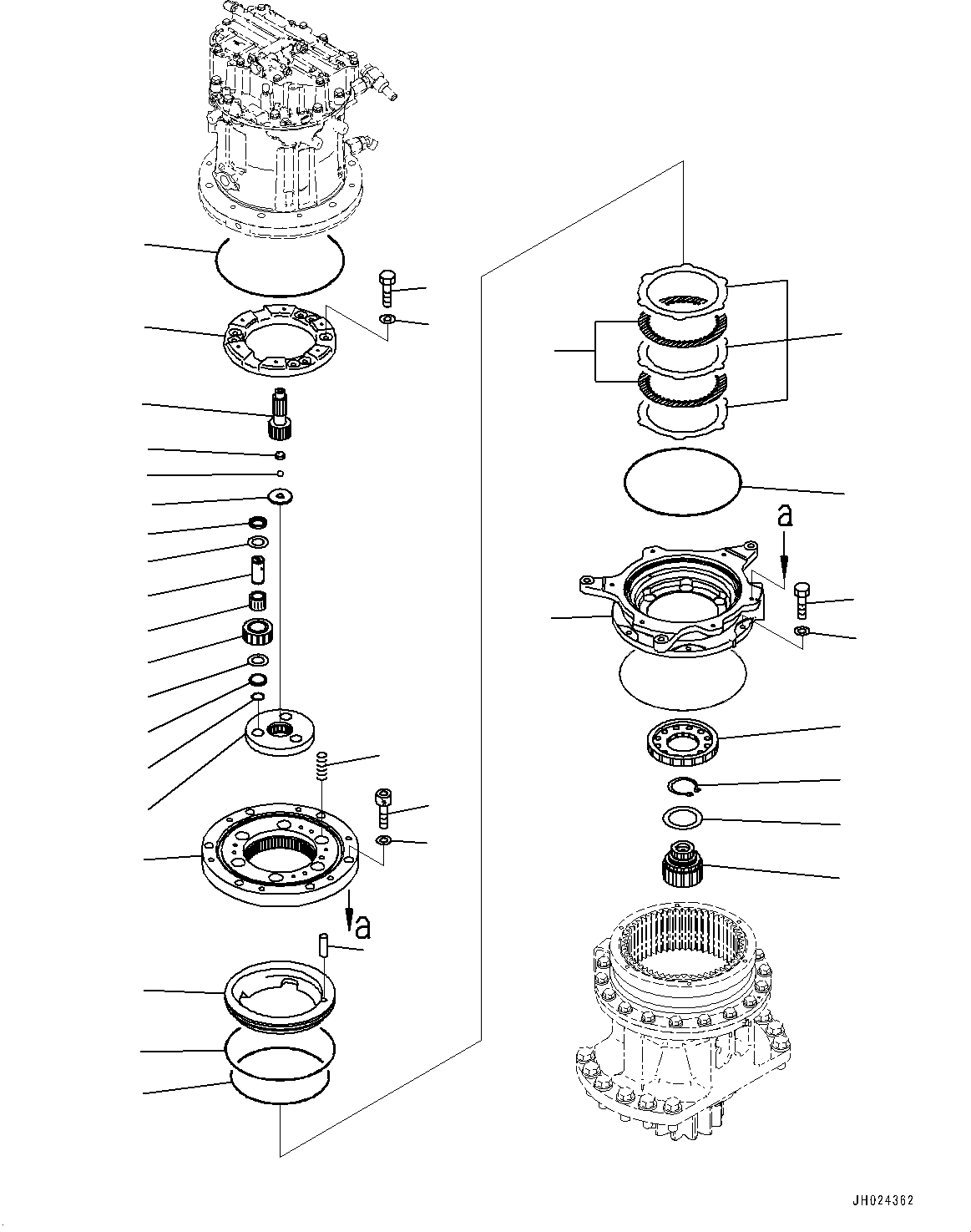 a

a

JH024362