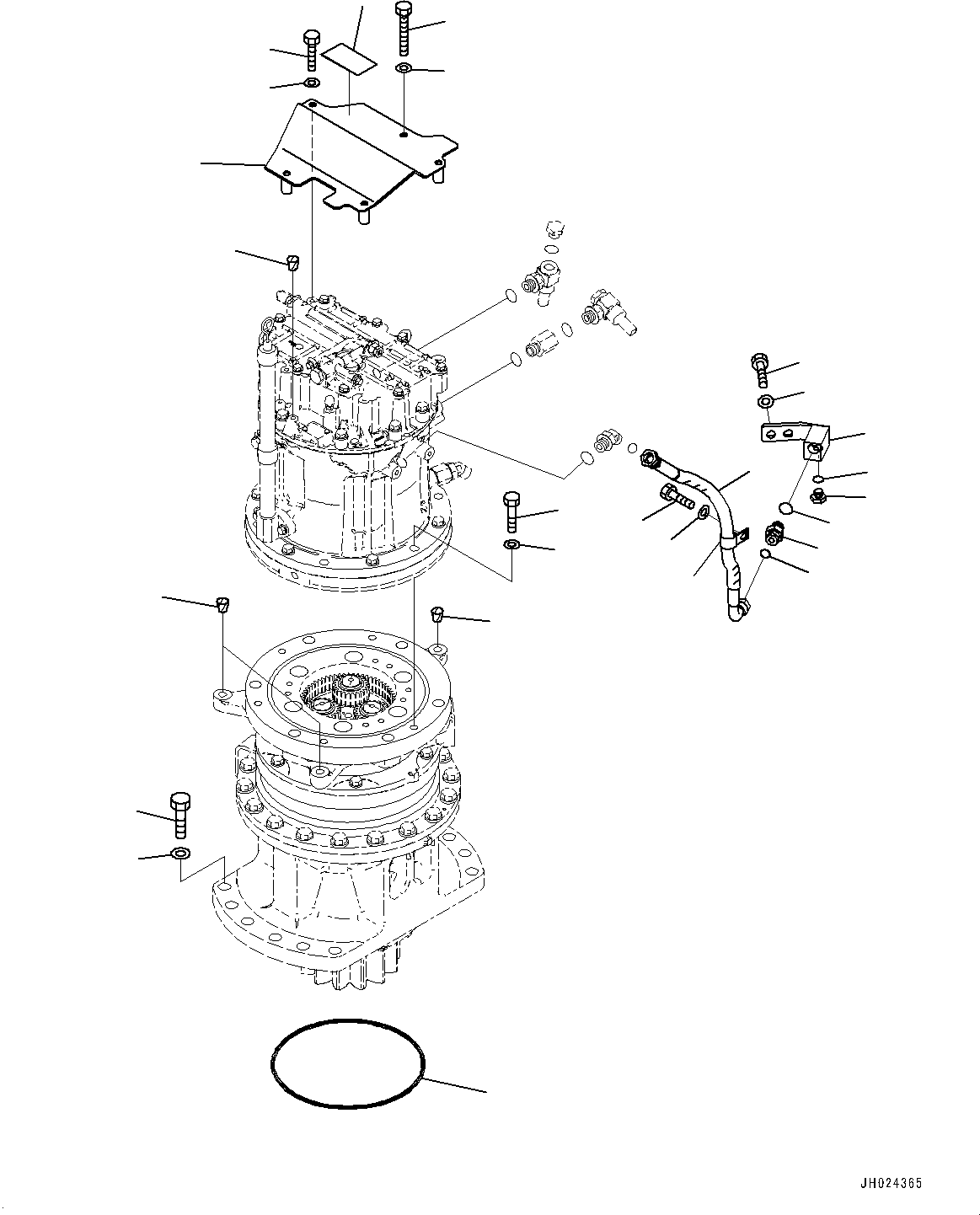 JH024365