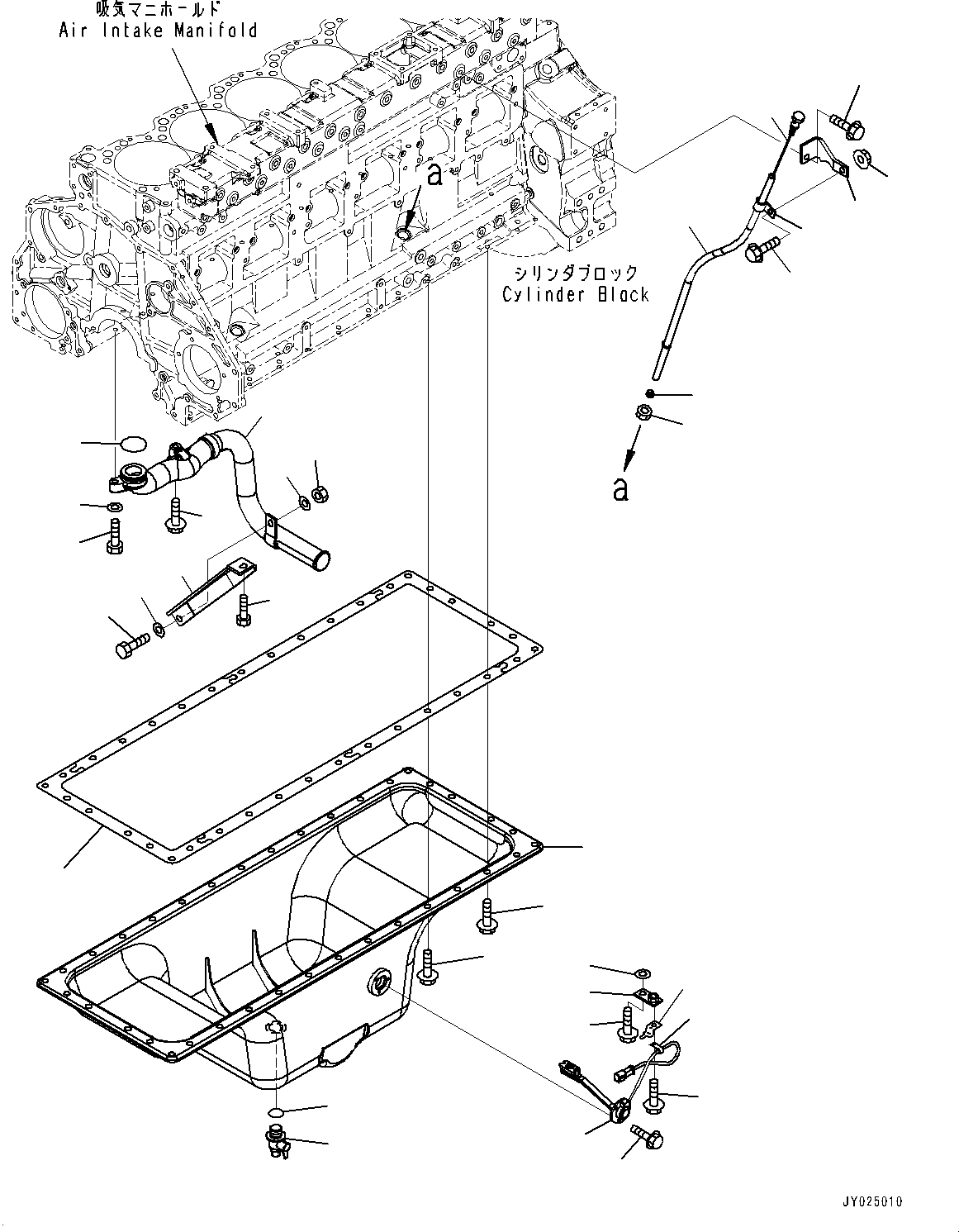 吸気マニホールド
Air Intake Manifold

a

シリンダブロック
Cylinder Block

a

JY025010