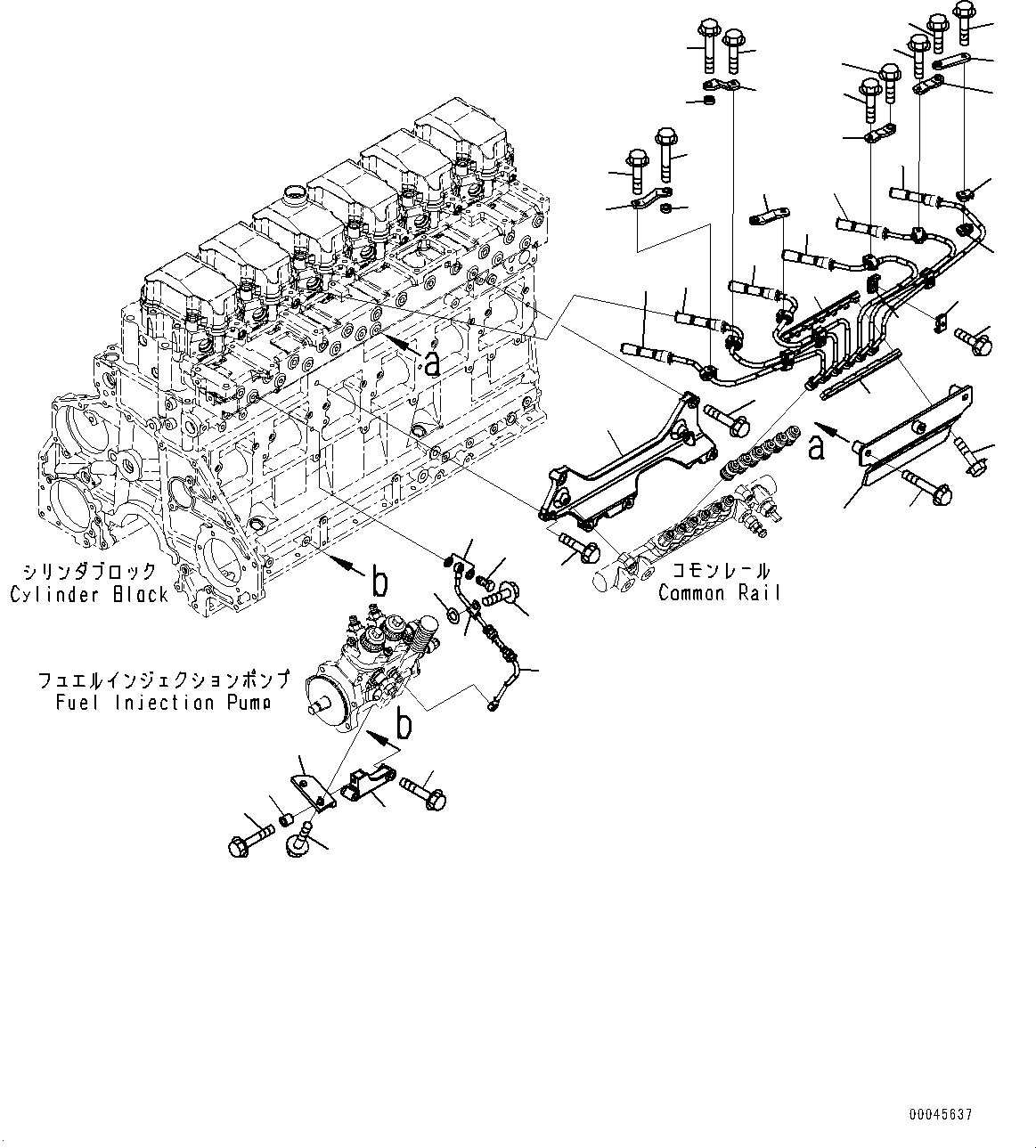 a

a

シリンダブロック
Cylinder Block

b

コモンレール
Common Rail

フュエルインジェクションポンプ
Fuel Injection Pump

b

00045637