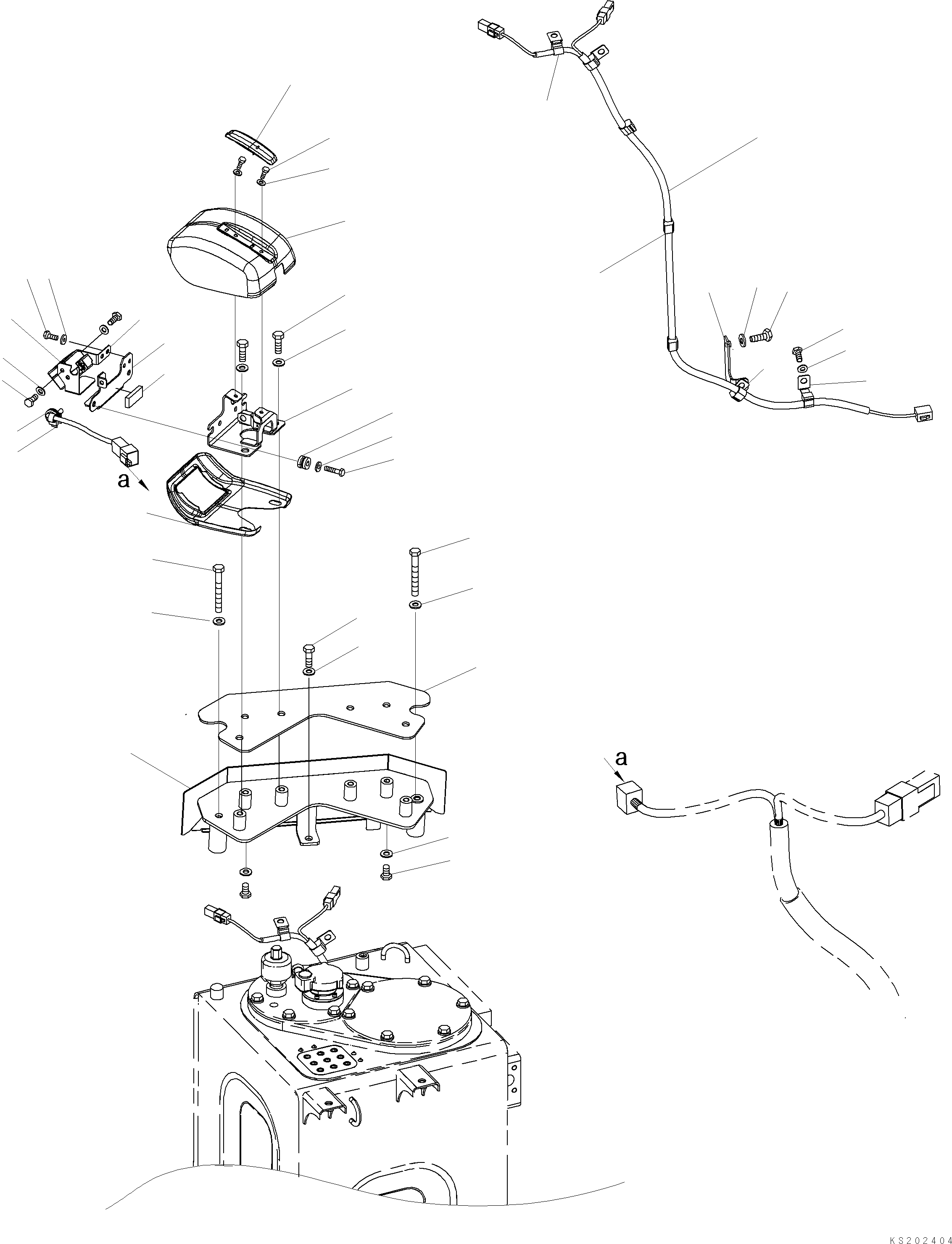 a

a

KS202404