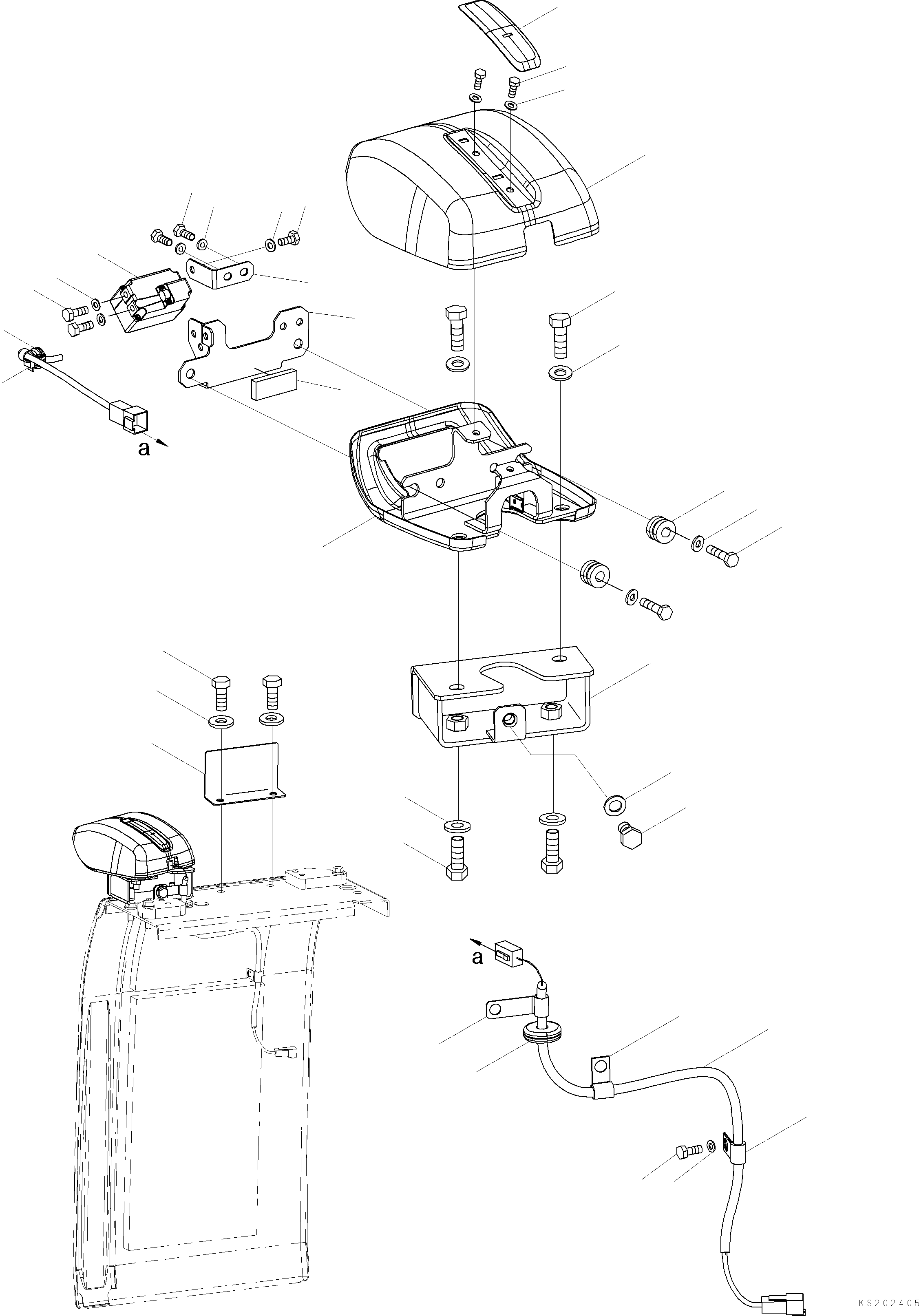 a

a

KS202405