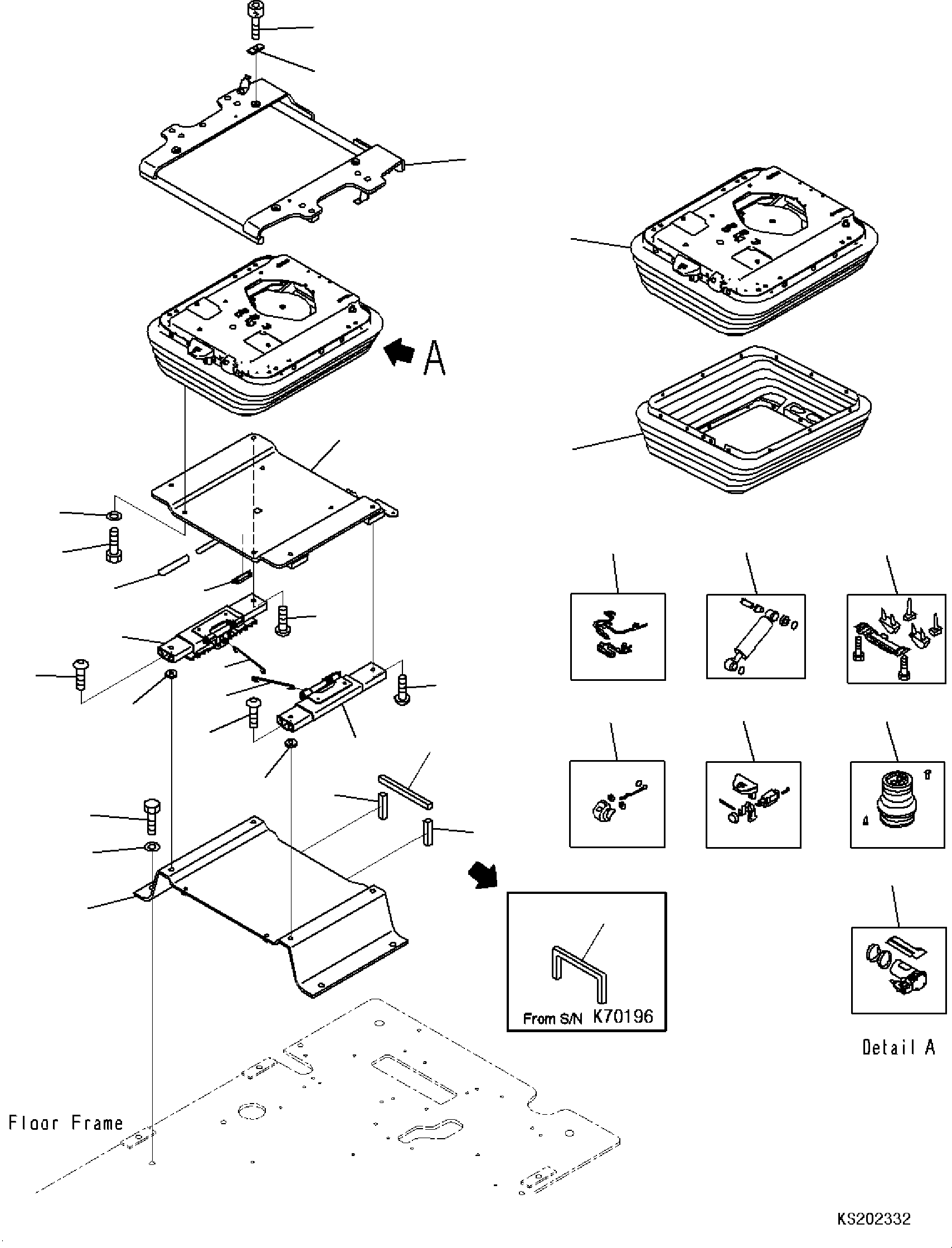 A

From S/N K70196

Detail A

Floor Frame

KS202332