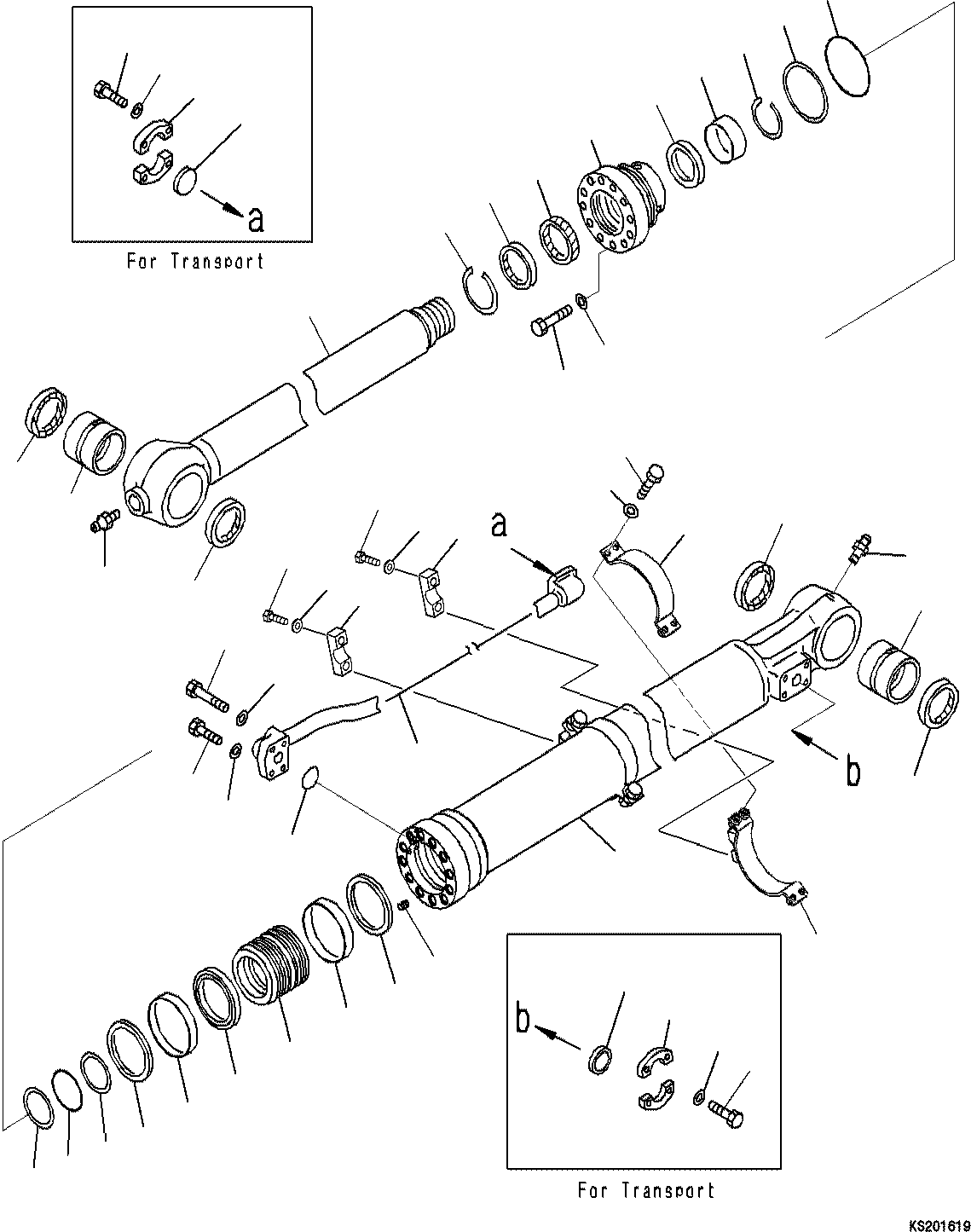 a

For Transport

a

b

b

For Transport

KS201619