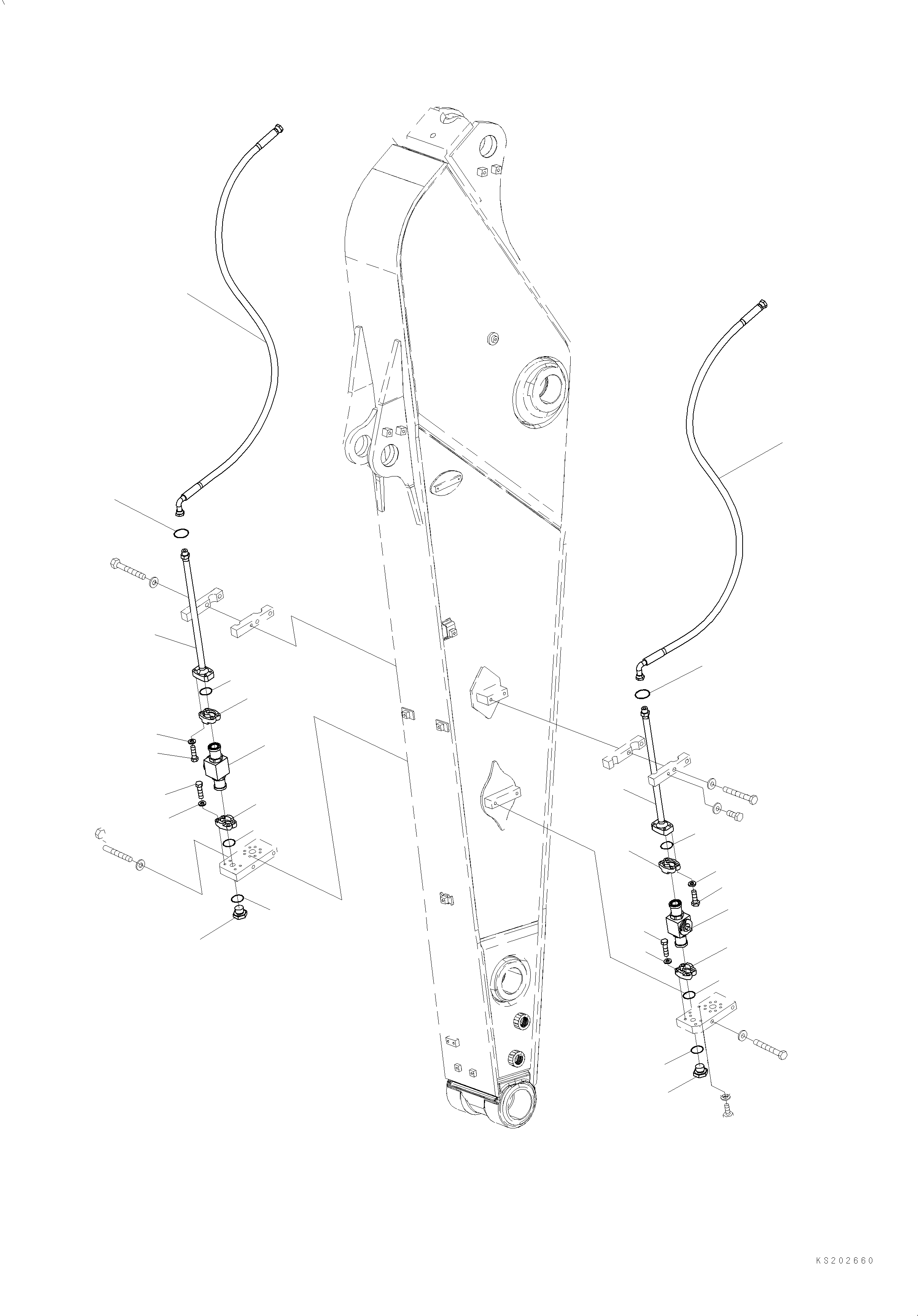 KS202660