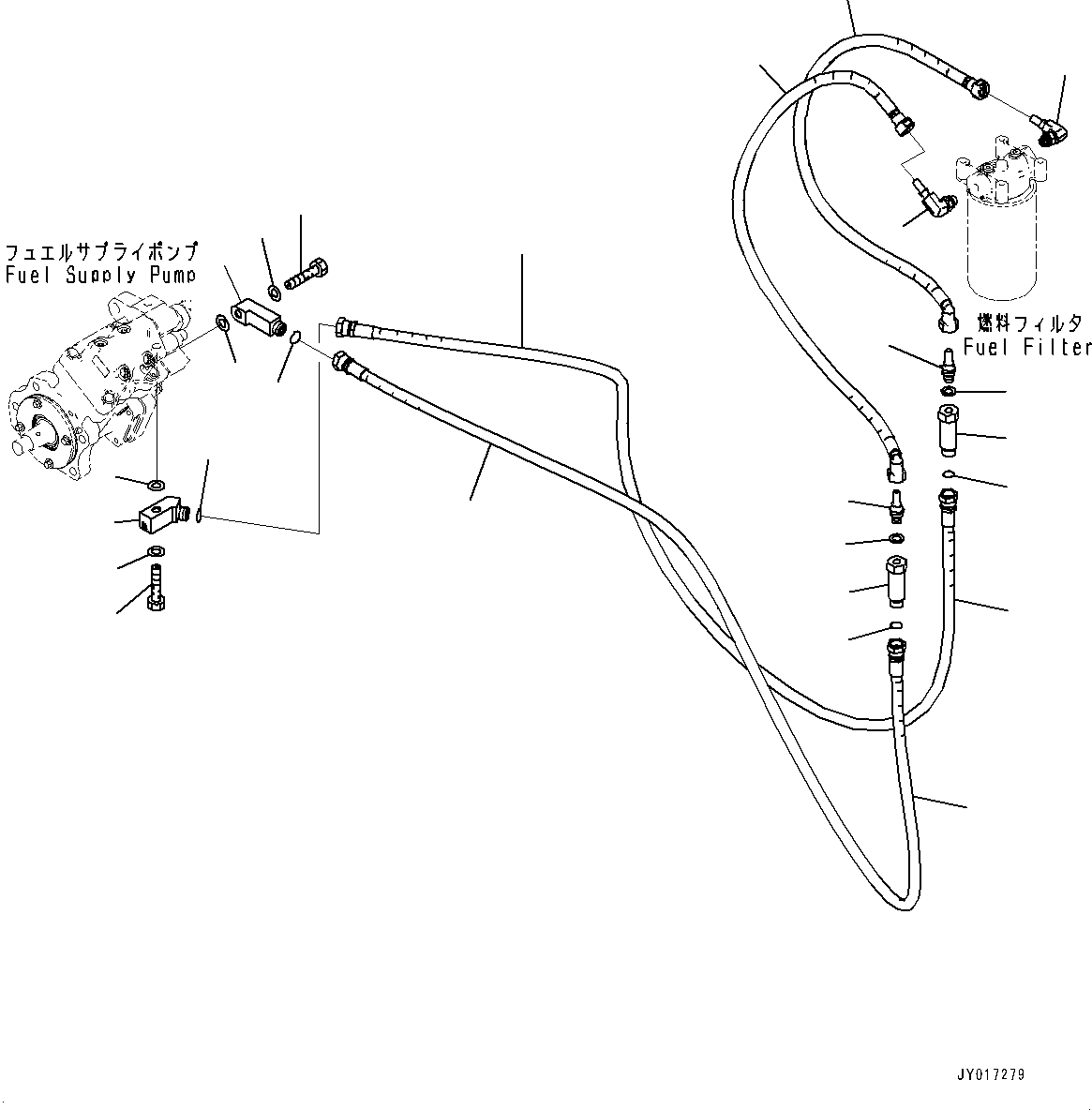 フュエルサプライポンプ
Fuel Supply Pump

燃料フィルタ
Fuel Filter

JY017279