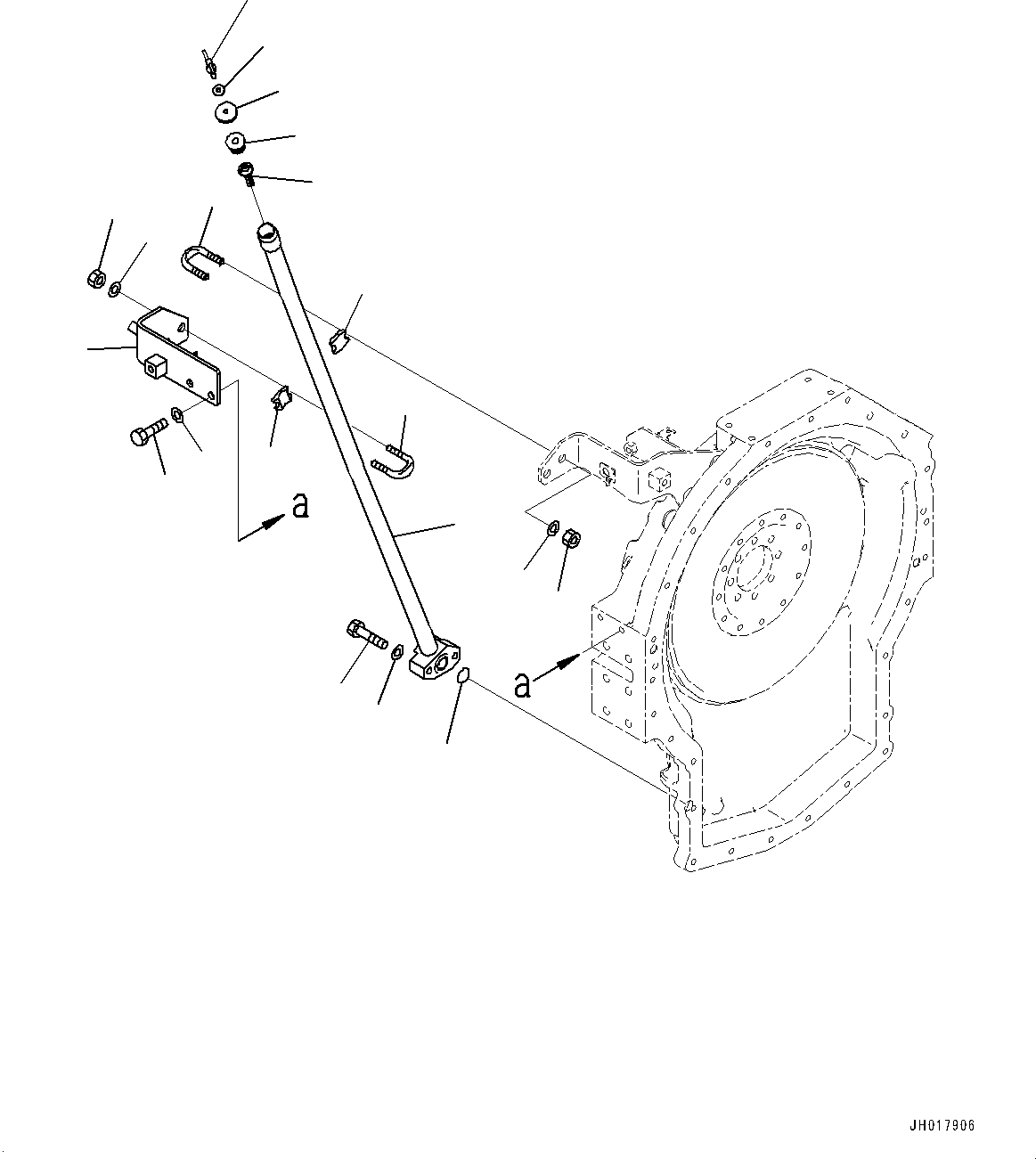 a

a

JH017906