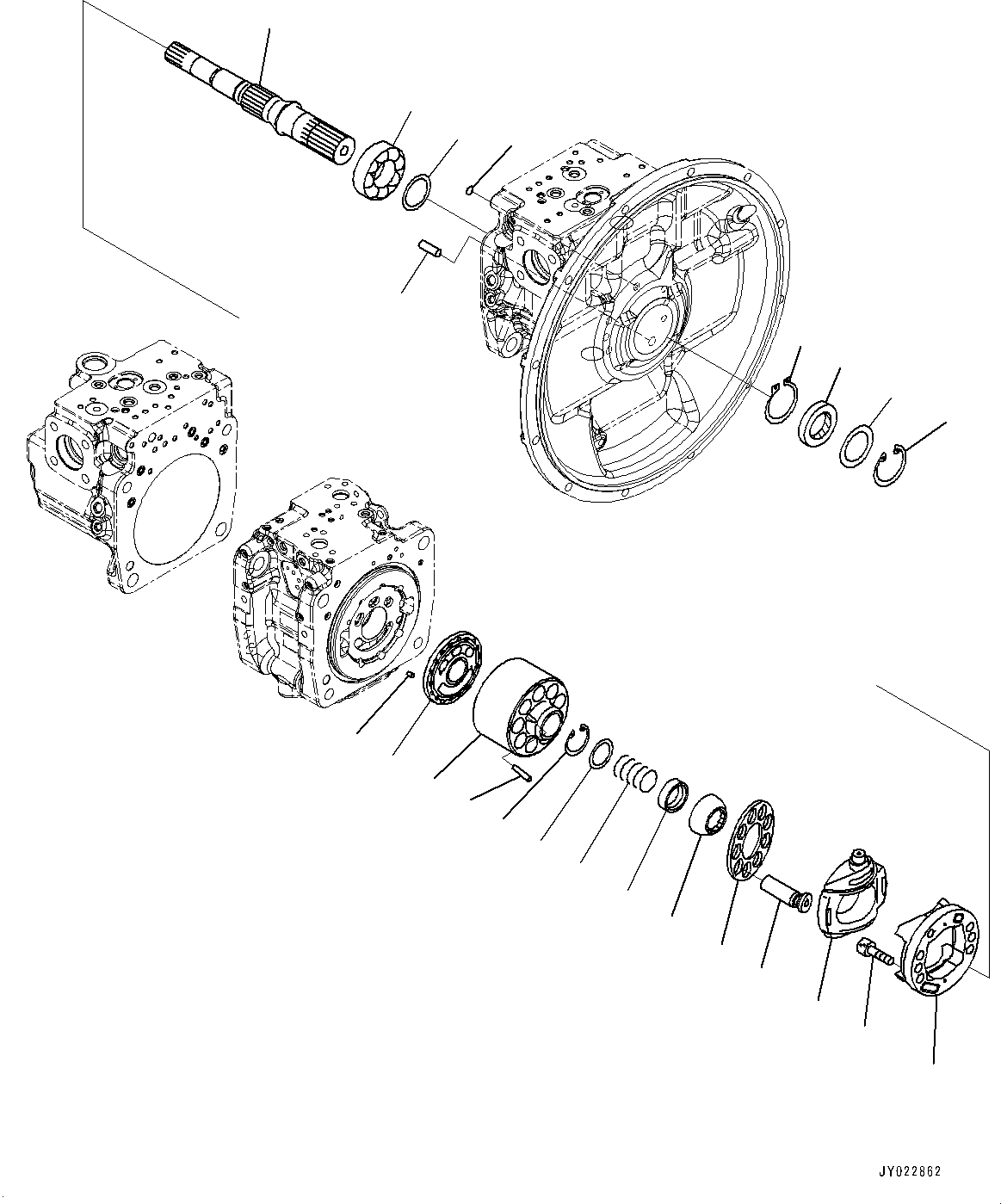 JY022862