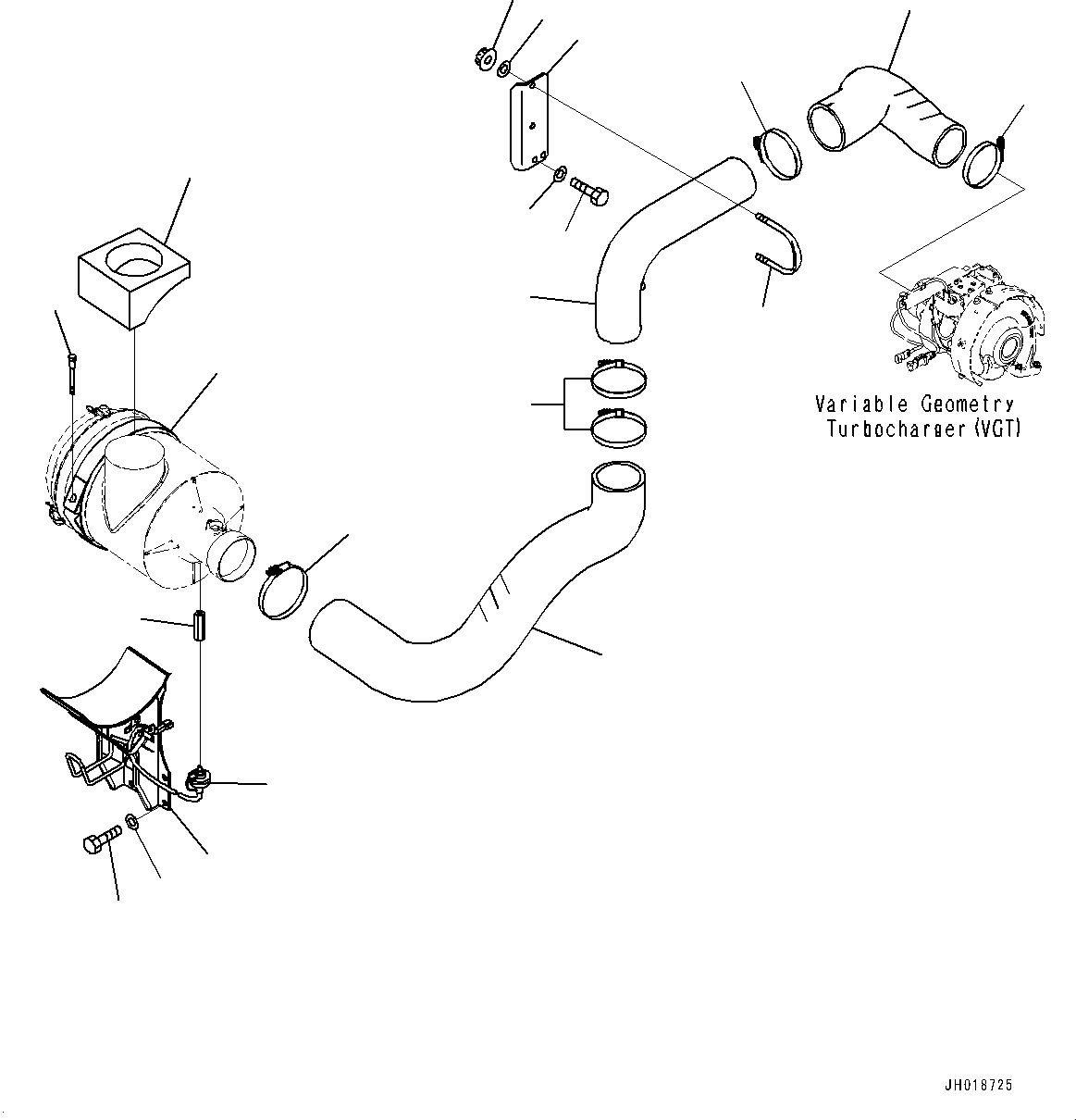 Variable Geometry Turbocharger (VGT)

JH018725