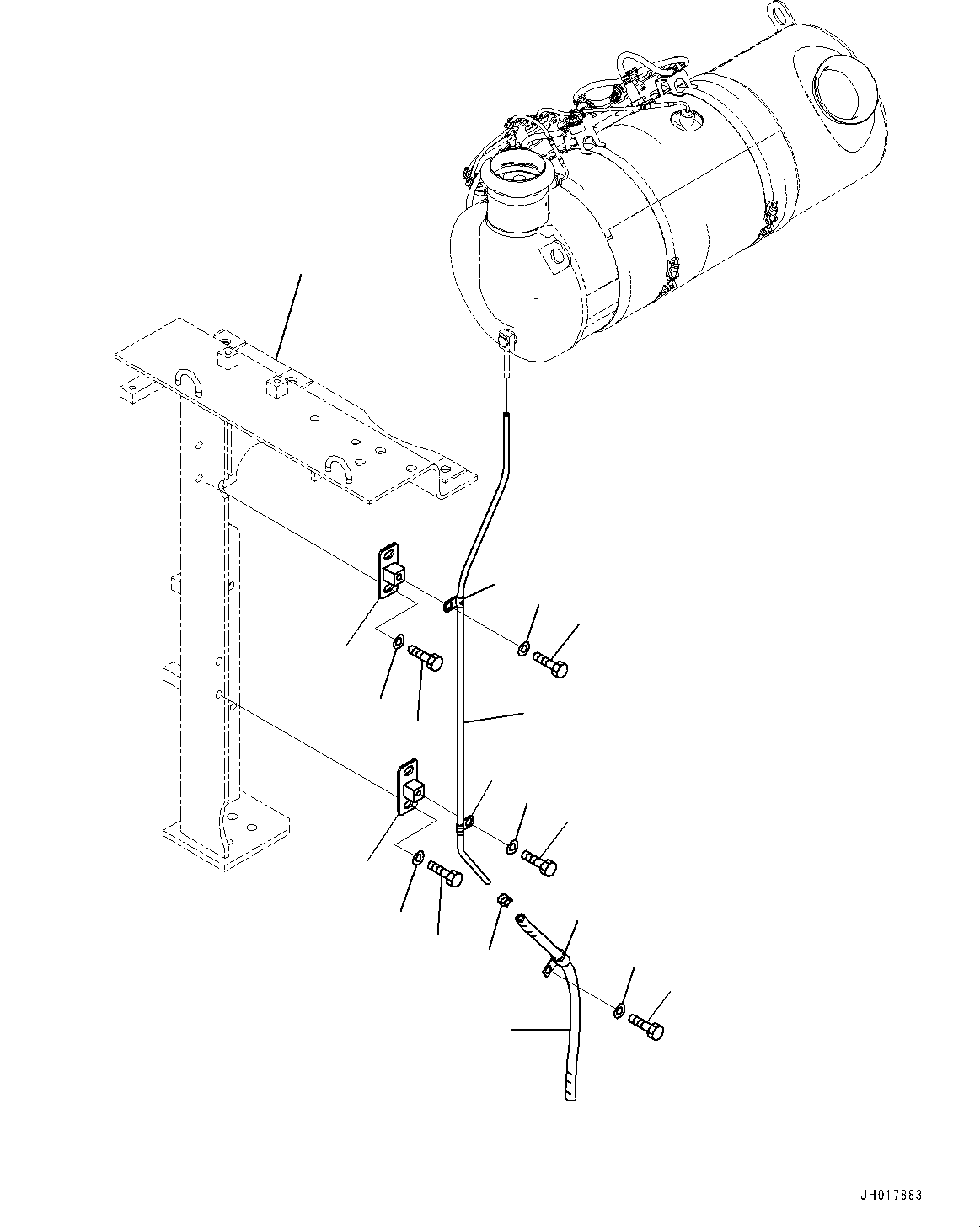 JH017883