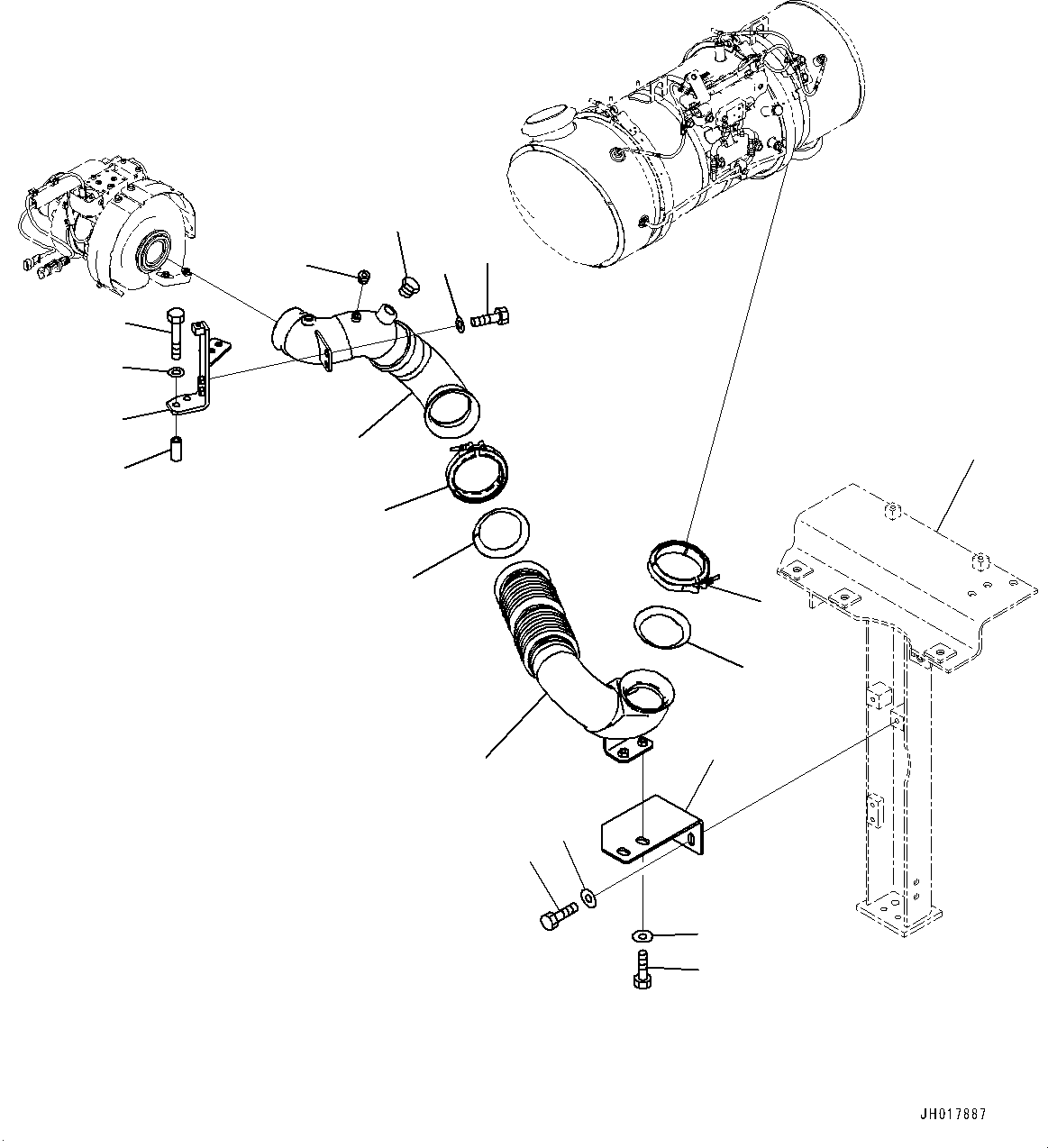 JH017887